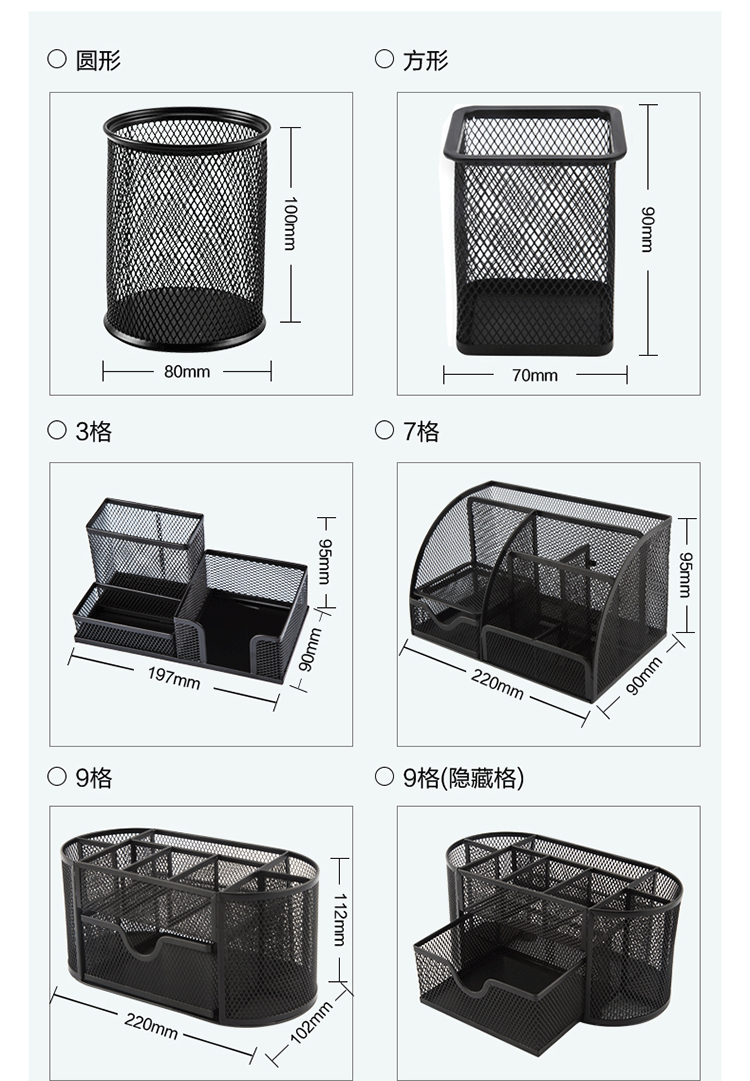 ○ 圆形

100mm

80mm

○ 方形

90mm

70mm

○ 3格

95mm

90mm

197mm

○ 7格

95mm

220mm

90mm

○ 9格

112mm

220mm

102mm

○ 9格(隐藏格)