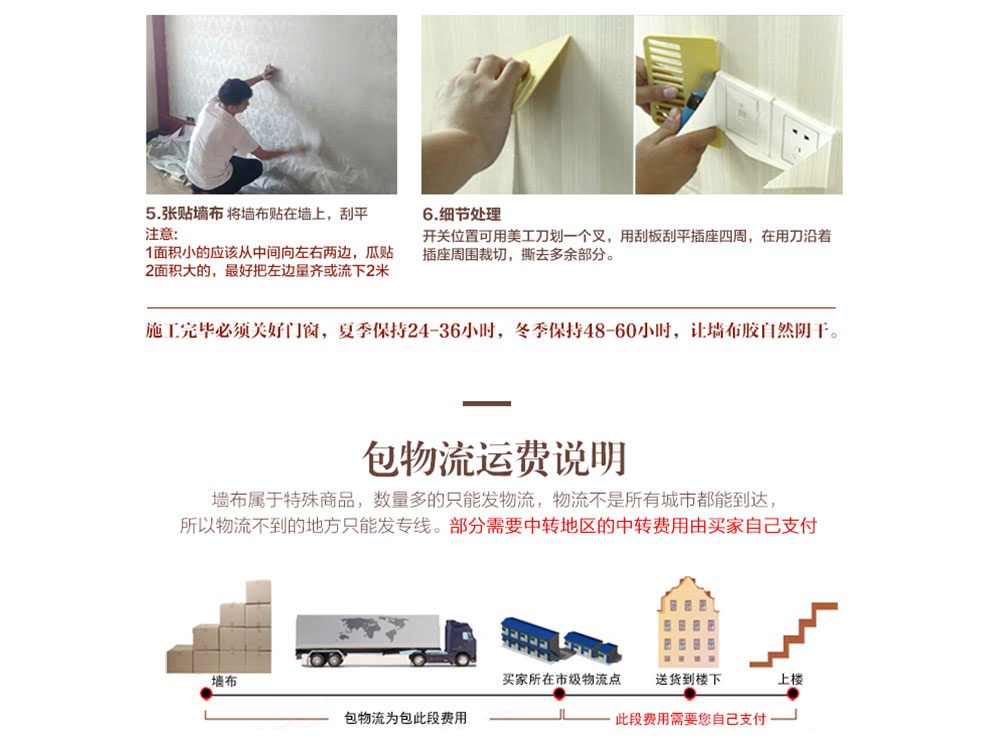 5.张贴墙布 将墙布贴在墙上，刮平
注意:
1面积小的应该从中间向左右两边，瓜贴
2面积大的，最好把左边量齐或流下2米

6.细节处理
开关位置可用美工刀划一个叉，用刮板刮平插座四周，在用刀沿着插座周围裁切，撕去多余部分。

施工完毕必须关好门窗，夏季保持24-36小时，冬季保持48-60小时，让墙布胶自然阴干。

包物流运费说明

墙布属于特殊商品，数量多的只能发物流，物流不是所有城市都能到达，所以物流不到的地方只能发专线。部分需要中转地区的中转费用由买家自己支付

墙布
买家所在市级物流点
送货到楼下
上楼
包物流为包此段费用
此段费用需要您自己支付