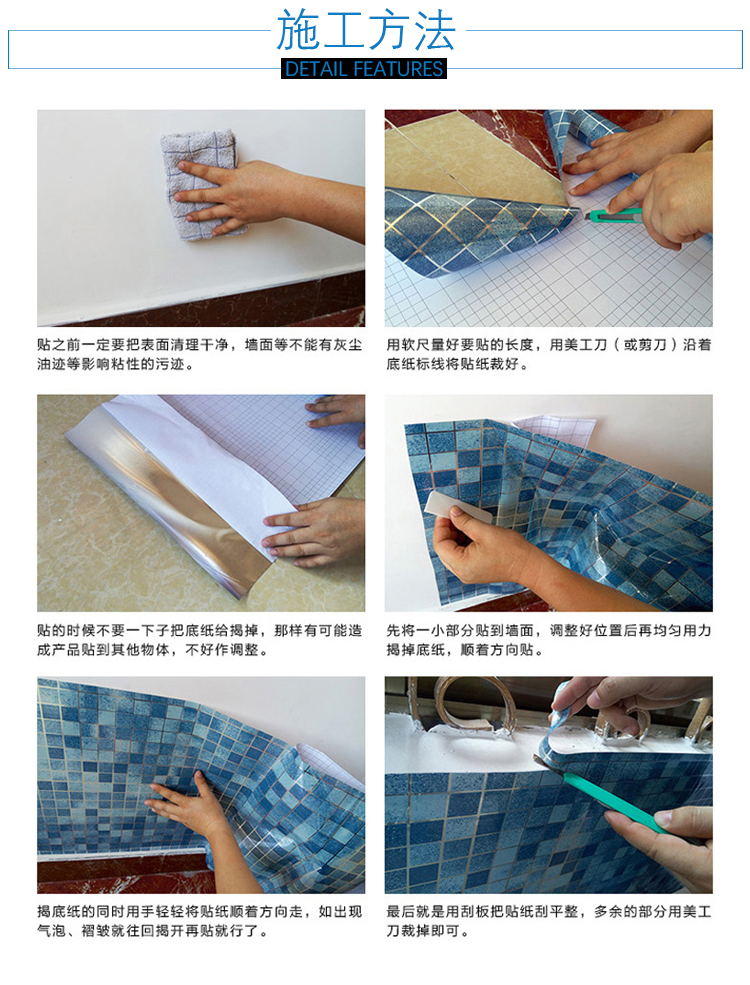 施工方法

DETAIL FEATURES

贴之前一定要把表面清理干净，墙面等不能有灰尘油迹等影响粘性的污迹。

用软尺量好要贴的长度，用美工刀（或剪刀）沿着底纸标线将贴纸裁好。

贴的时候不要一下子把底纸给揭掉，那样有可能造成产品贴到其他物体，不好作调整。

先将一小部分贴到墙面，调整好位置后再均匀用力揭掉底纸，顺着方向贴。

揭底纸的同时用手轻轻将贴纸顺着方向走，如出现气泡、褶皱就往回揭开再贴就行了。

最后就是用刮板把贴纸刮平整，多余的部分用美工刀裁掉即可。