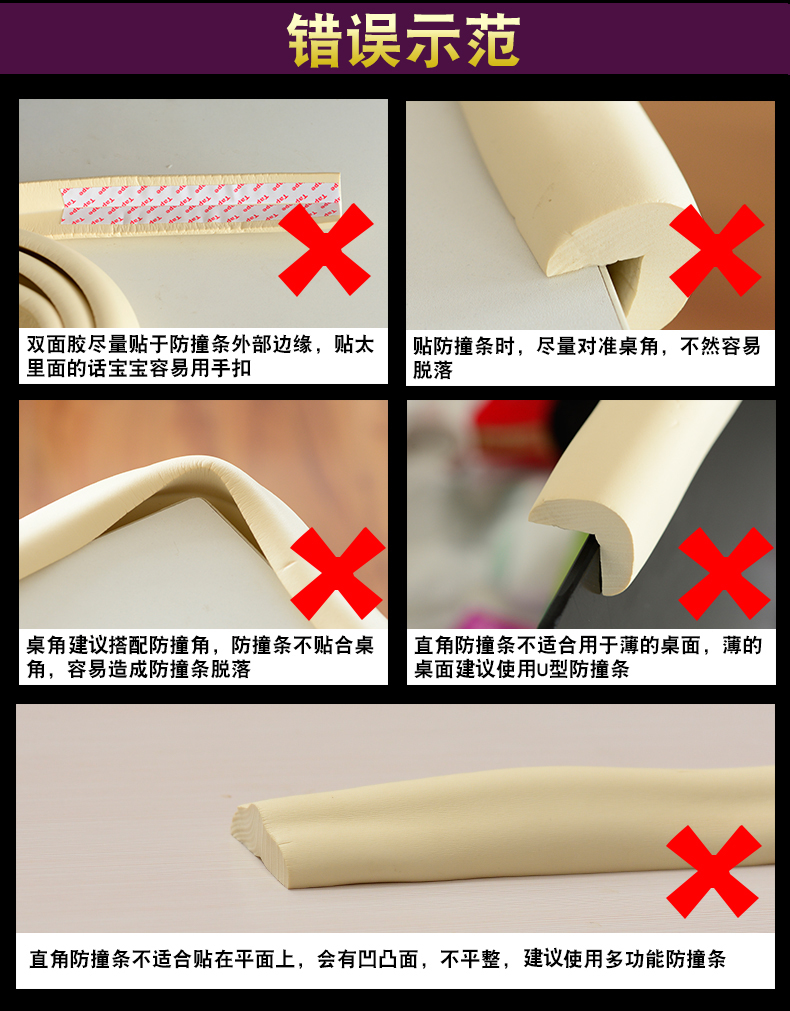 错误示范

双面胶尽量贴于防撞条外部边缘，贴太里面的话宝宝容易用手扣

贴防撞条时，尽量对准桌角，不然容易脱落

桌角建议搭配防撞角，防撞条不贴合桌角，容易造成防撞条脱落

直角防撞条不适合用于薄的桌面，薄的桌面建议使用U型防撞条

直角防撞条不适合贴在平面上，会有凹凸面，不平整，建议使用多功能防撞条