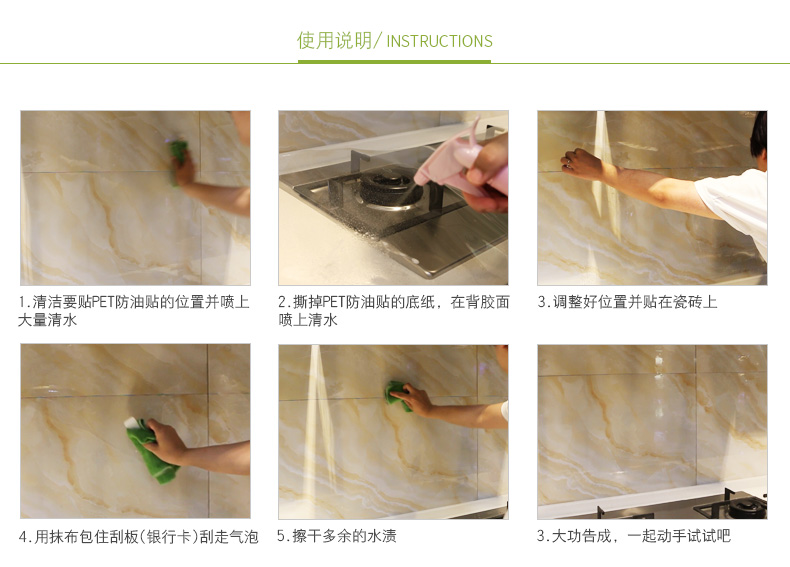 使用说明/ INSTRUCTIONS

1.清洁要贴PET防油贴的位置并喷上大量清水

2.撕掉PET防油贴的底纸，在背胶面喷上清水

3.调整好位置并贴在瓷砖上

4.用抹布包住刮板(银行卡)刮走气泡

5.擦干多余的水渍

3.大功告成，一起动手试试吧