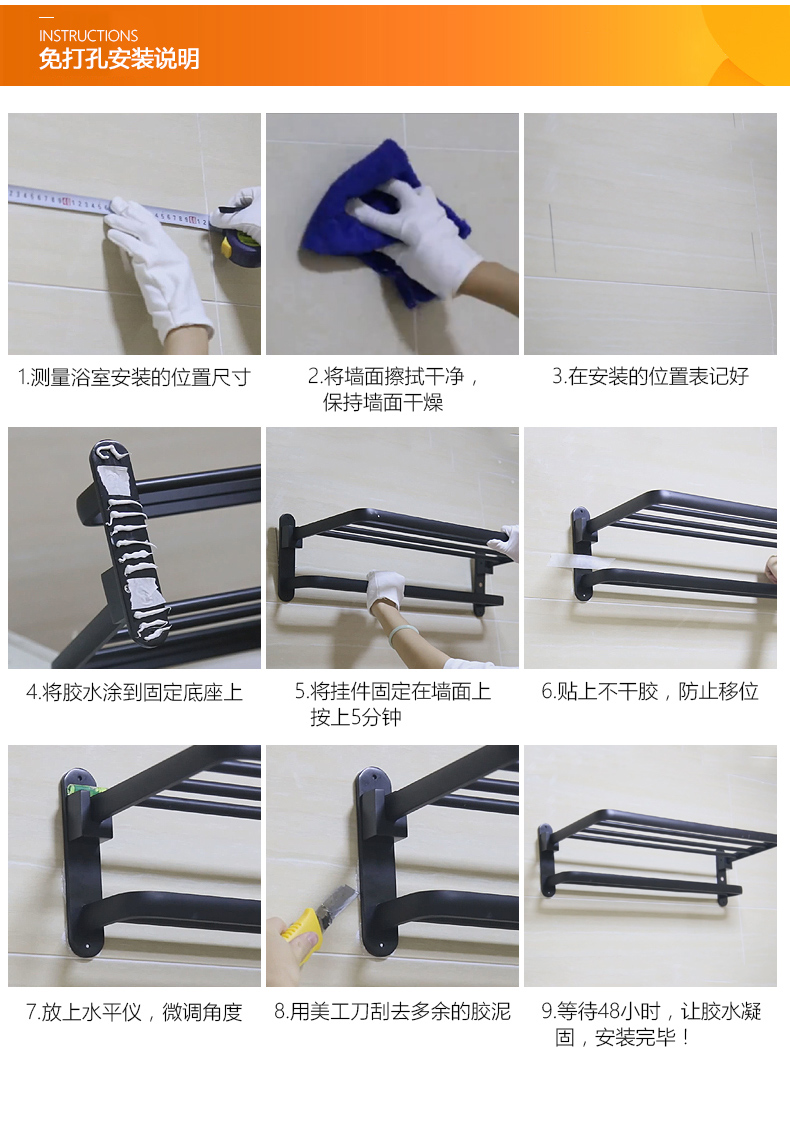 INSTRUCTIONS
免打孔安装说明

1.测量浴室安装的位置尺寸

2.将墙面擦拭干净，保持墙面干燥

3.在安装的位置表记好

4.将胶水涂到固定底座上

5.将挂件固定在墙面上按上5分钟

6.贴上不干胶，防止移位

7.放上水平仪，微调角度

8.用美工刀刮去多余的胶泥

9.等待48小时，让胶水凝固，安装完毕！