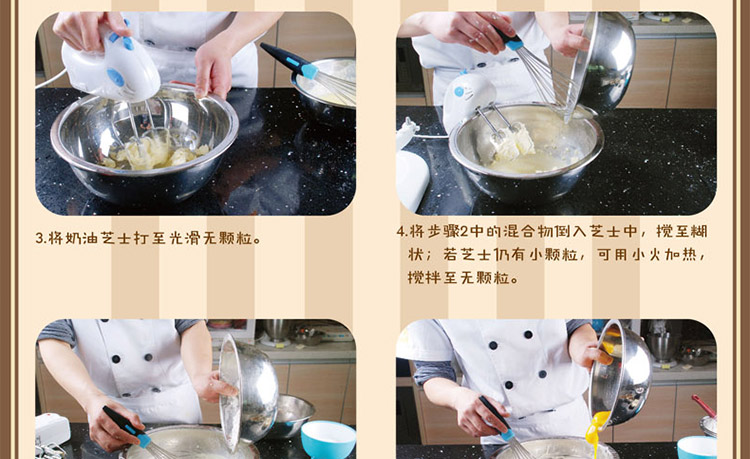 3.将奶油芝士打至光滑无颗粒。

4.将步骤2中的混合物倒入芝士中，搅至糊状；若芝士仍有小颗粒，可用小火加热，搅拌至无颗粒。