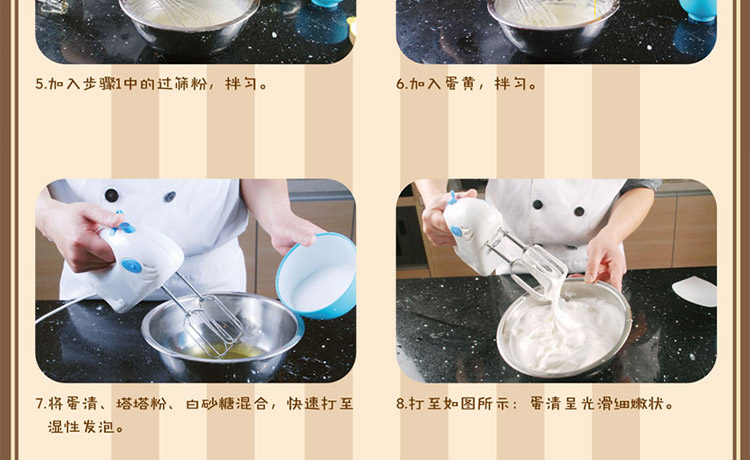 5.加入步骤1中的过筛粉，拌匀。

6.加入蛋黄，拌匀。

7.将蛋清、塔塔粉、白砂糖混合，快速打至湿性发泡。

8.打至如图所示：蛋清呈光滑细嫩状。