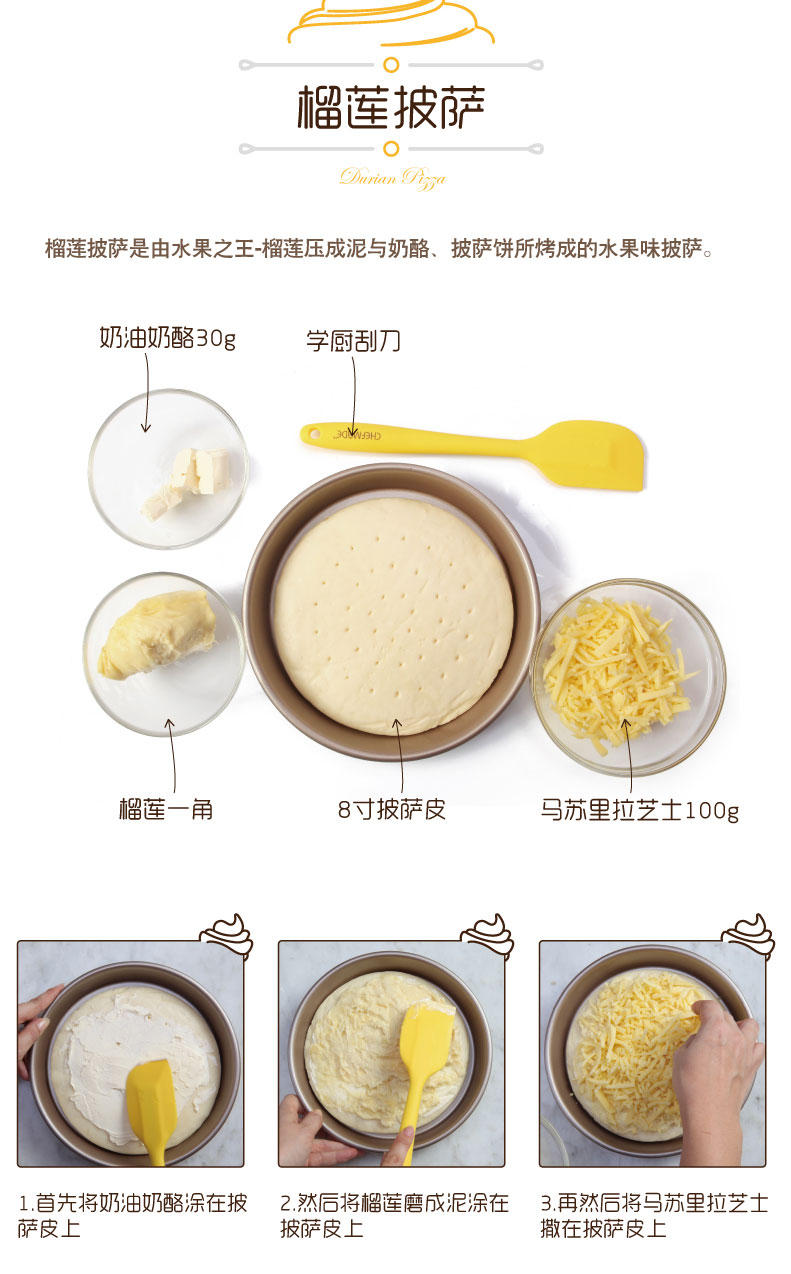 榴莲披萨

Durian Pizza

榴莲披萨是由水果之王-榴莲压成泥与奶酪、披萨饼所烤成的水果味披萨。

奶油奶酪30g

学厨刮刀

CHEFMADE

榴莲一角

8寸披萨皮

马苏里拉芝士100g

1.首先将奶油奶酪涂在披萨皮上

2.然后将榴莲磨成泥涂在披萨皮上

3.再然后将马苏里拉芝士撒在披萨皮上