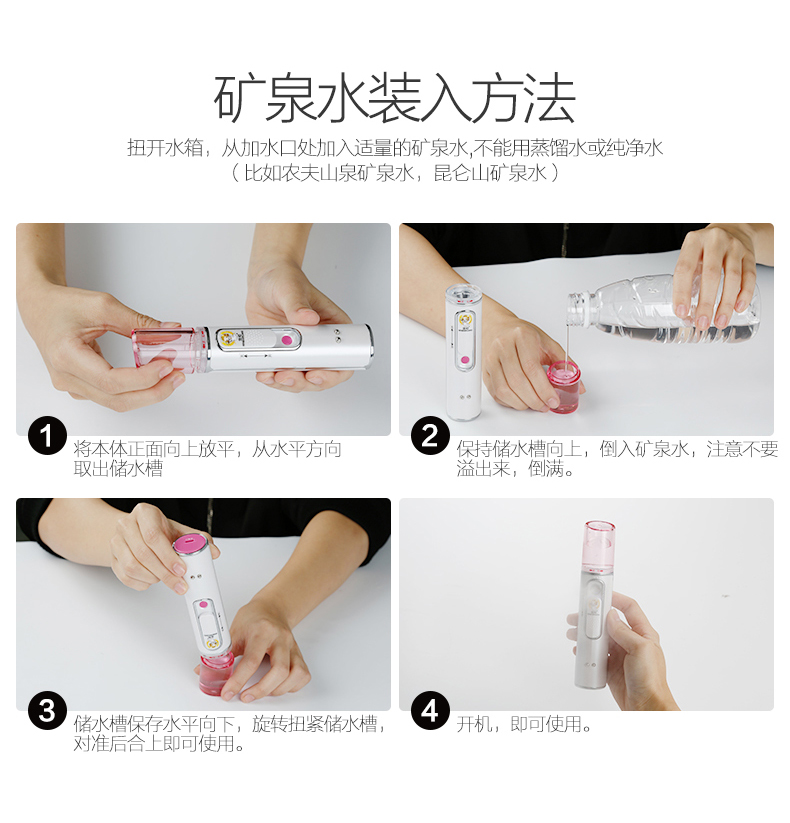 矿泉水装入方法

扭开水箱，从加水口处加入适量的矿泉水,不能用蒸馏水或纯净水
（比如农夫山泉矿泉水，昆仑山矿泉水）

1 将本体正面向上放平，从水平方向取出储水槽

2 保持储水槽向上，倒入矿泉水，注意不要溢出来，倒满。

3 储水槽保存水平向下，旋转扭紧储水槽，对准后合上即可使用。

4 开机，即可使用。