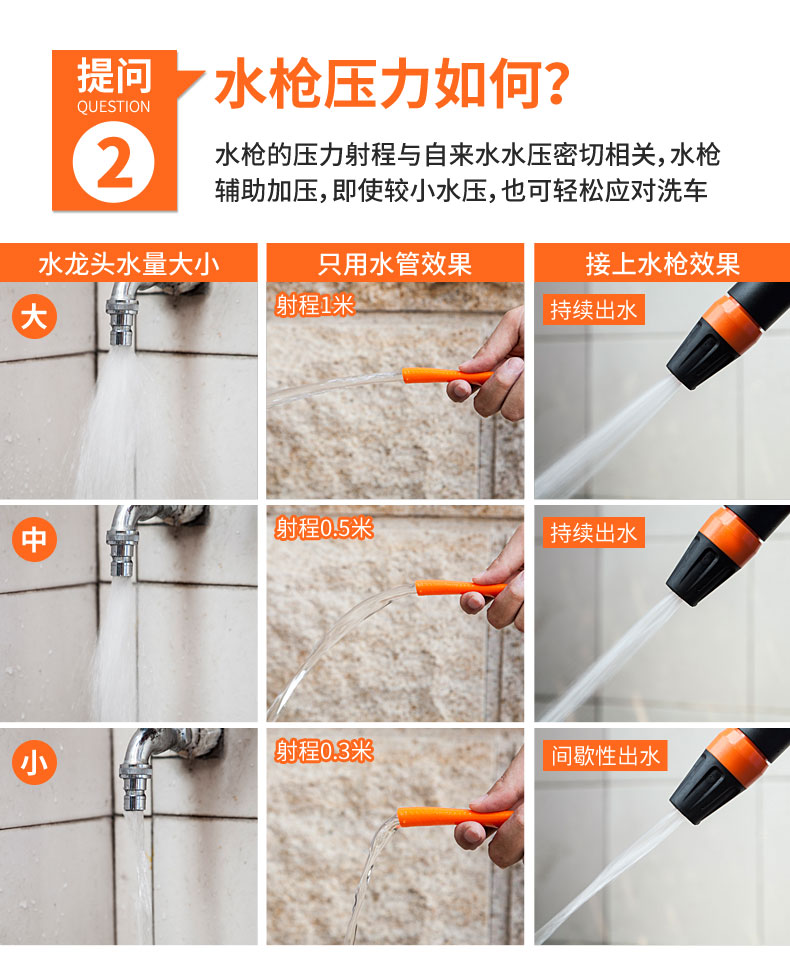 提问
QUESTION
2

水枪压力如何?

水枪的压力射程与自来水水压密切相关，水枪辅助加压，即使较小水压，也可轻松应对洗车

| 水龙头水量大小 | 只用水管效果 | 接上水枪效果 |
|---|---|---|
| 大 | 射程1米 | 持续出水 |
| 中 | 射程0.5米 | 持续出水 |
| 小 | 射程0.3米 | 间歇性出水 |