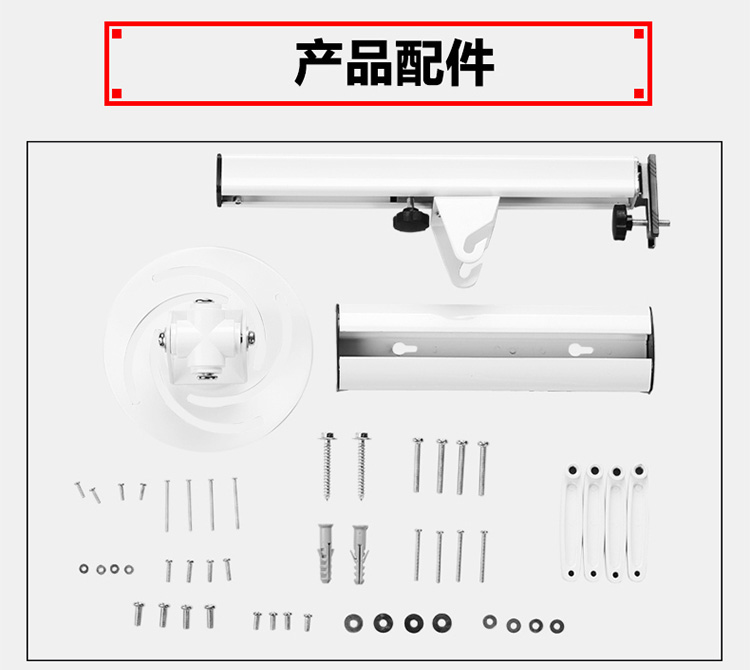 产品配件