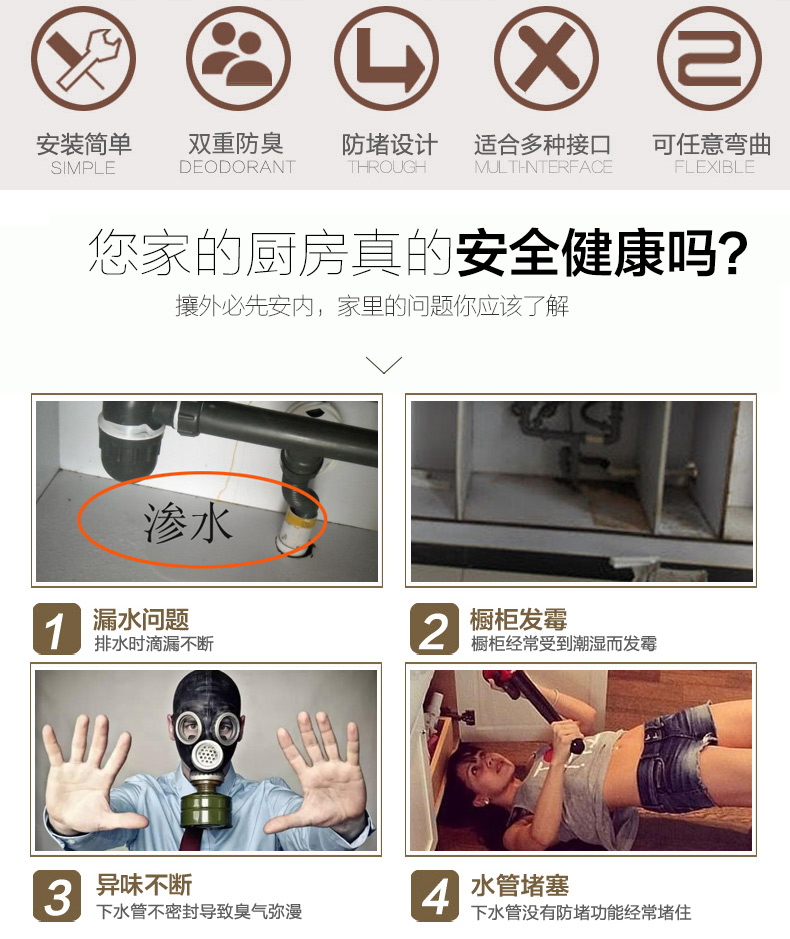 安装简单
SIMPLE

双重防臭
DEODORANT

防堵设计
THROUGH

适合多种接口
MULTI-INTERFACE

可任意弯曲
FLEXIBLE

您家的厨房真的安全健康吗?

攘外必先安内，家里的问题你应该了解

渗水

1 漏水问题
排水时滴漏不断

2 橱柜发霉
橱柜经常受到潮湿而发霉

3 异味不断
下水管不密封导致臭气弥漫

4 水管堵塞
下水管没有防堵功能经常堵住