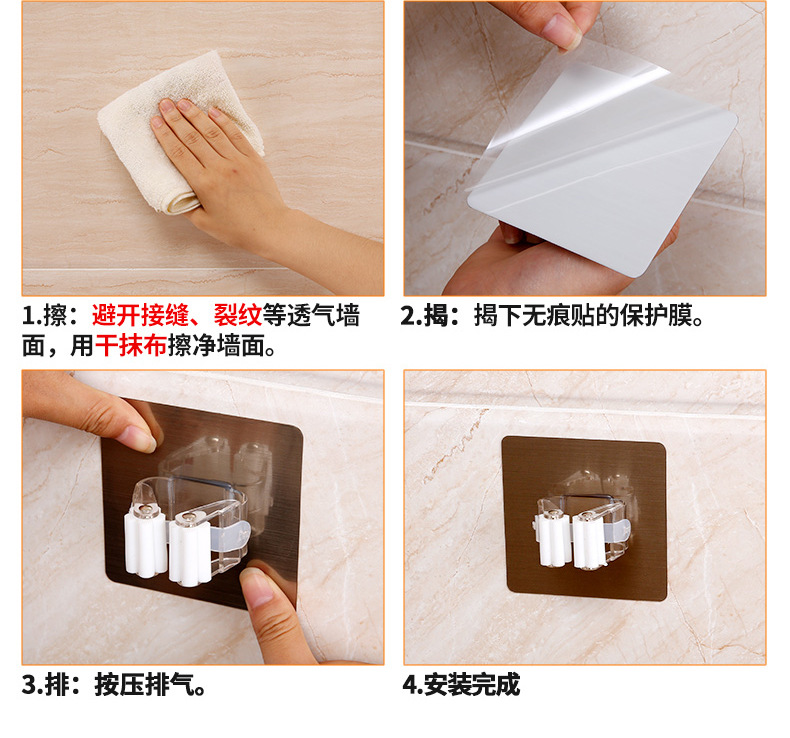 1.擦：避开接缝、裂纹等透气墙面，用干抹布擦净墙面。

2.揭：揭下无痕贴的保护膜。

3.排：按压排气。

4.安装完成