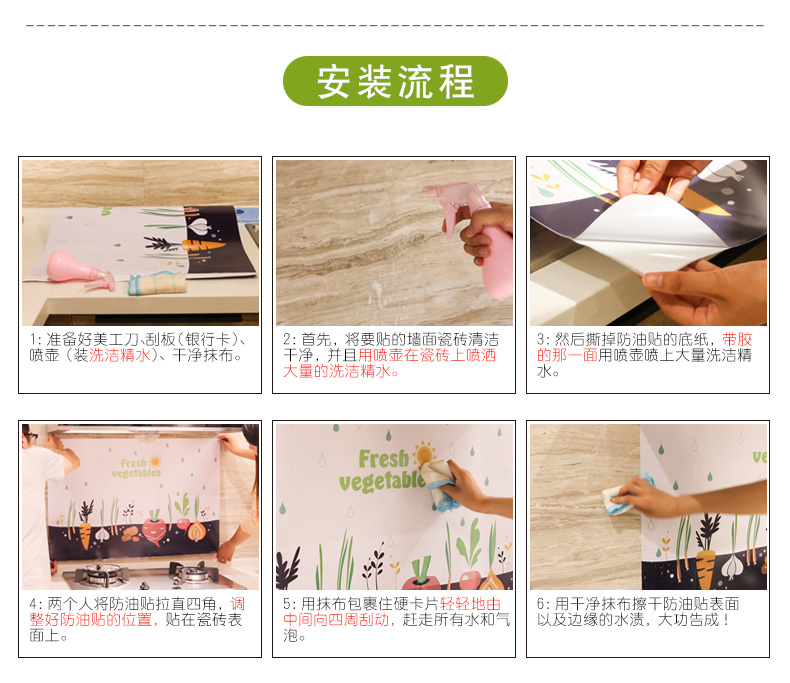 安装流程

1：准备好美工刀、刮板（银行卡）、喷壶（装洗洁精水）、干净抹布。

2：首先，将要贴的墙面瓷砖清洁干净，并且用喷壶在瓷砖上喷洒大量的洗洁精水。

3：然后撕掉防油贴的底纸，带胶的那一面用喷壶喷上大量洗洁精水。

Fresh vegetables

4：两个人将防油贴拉直四角，调整好防油贴的位置，贴在瓷砖表面上。

Fresh vegetable

5：用抹布包裹住硬卡片轻轻地由中间向四周刮动，赶走所有水和气泡。

ve

6：用干净抹布擦干防油贴表面以及边缘的水渍，大功告成！