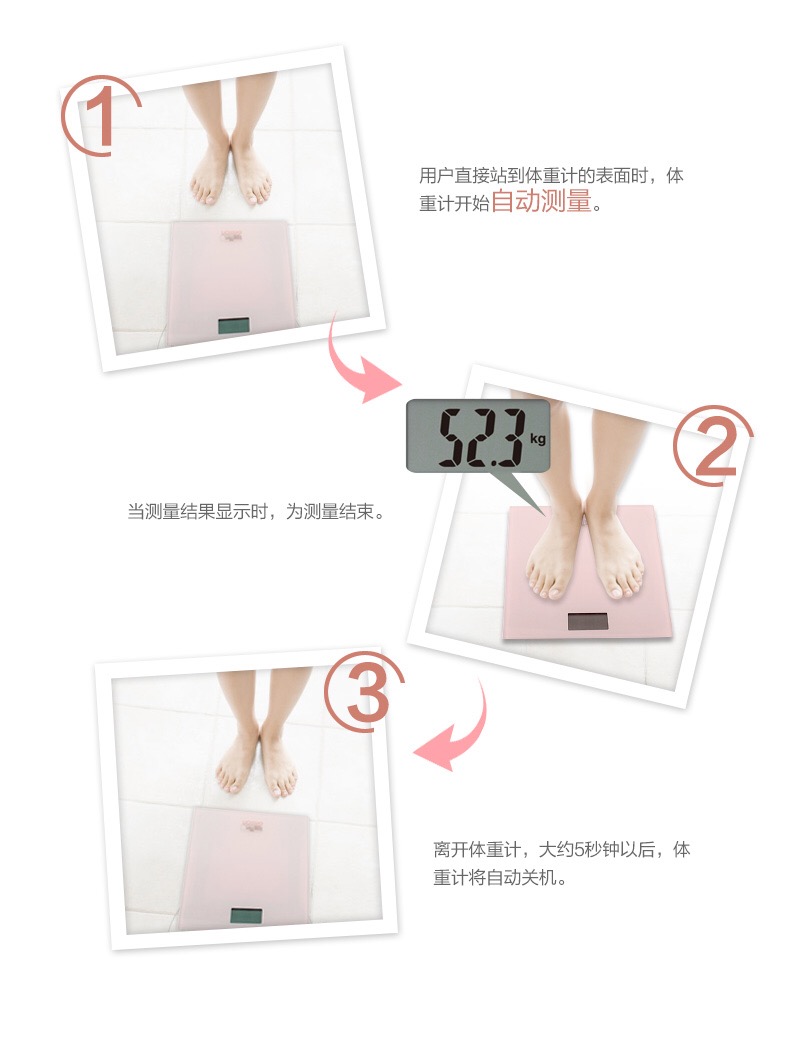 1

用户直接站到体重计的表面时，体重计开始自动测量。

52.3 kg

2

当测量结果显示时，为测量结束。

3

离开体重计，大约5秒钟以后，体重计将自动关机。