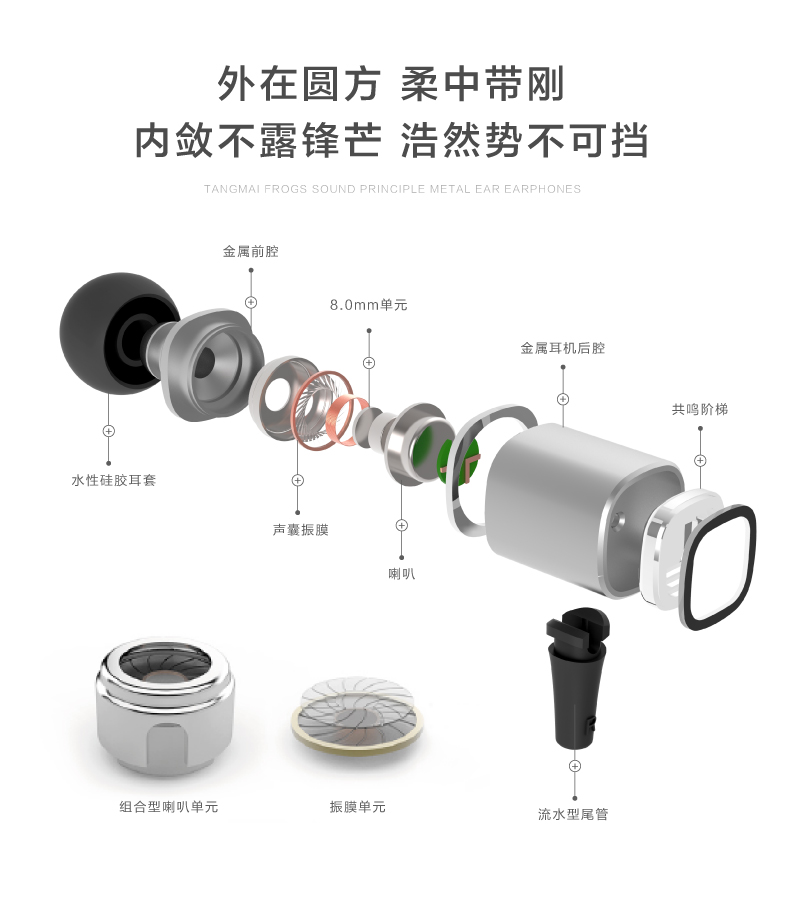 外在圆方 柔中带刚
内敛不露锋芒 浩然势不可挡

TANGMAI FROGS SOUND PRINCIPLE METAL EAR EARPHONES

金属前腔

8.0mm单元

金属耳机后腔

共鸣阶梯

水性硅胶耳套

声囊振膜

喇叭

组合型喇叭单元

振膜单元

流水型尾管