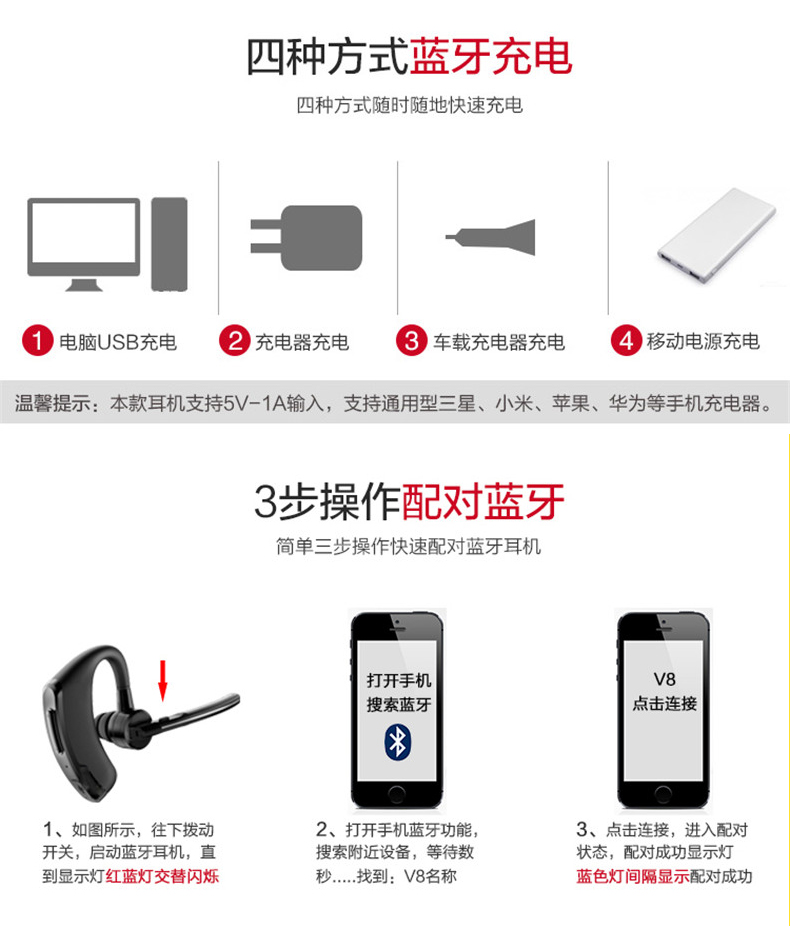 四种方式蓝牙充电

四种方式随时随地快速充电

1 电脑USB充电

2 充电器充电

3 车载充电器充电

4 移动电源充电

温馨提示：本款耳机支持5V-1A输入，支持通用型三星、小米、苹果、华为等手机充电器。

3步操作配对蓝牙

简单三步操作快速配对蓝牙耳机

打开手机
搜索蓝牙

V8
点击连接

1、如图所示，往下拨动开关，启动蓝牙耳机，直到显示灯红蓝灯交替闪烁

2、打开手机蓝牙功能，搜索附近设备，等待数秒.....找到：V8名称

3、点击连接，进入配对状态，配对成功显示灯蓝色灯间隔显示配对成功