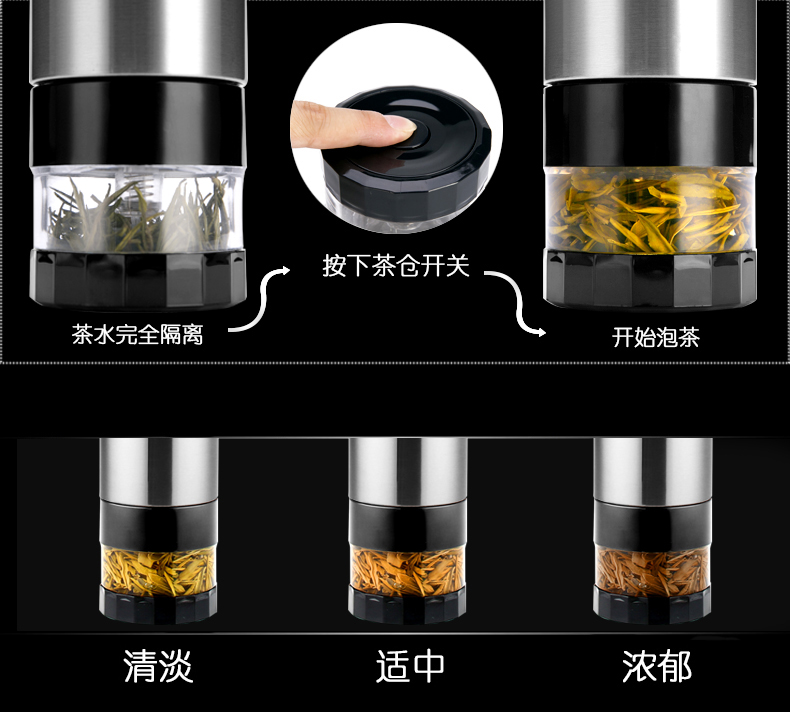 茶水完全隔离

按下茶仓开关

开始泡茶

清淡

适中

浓郁