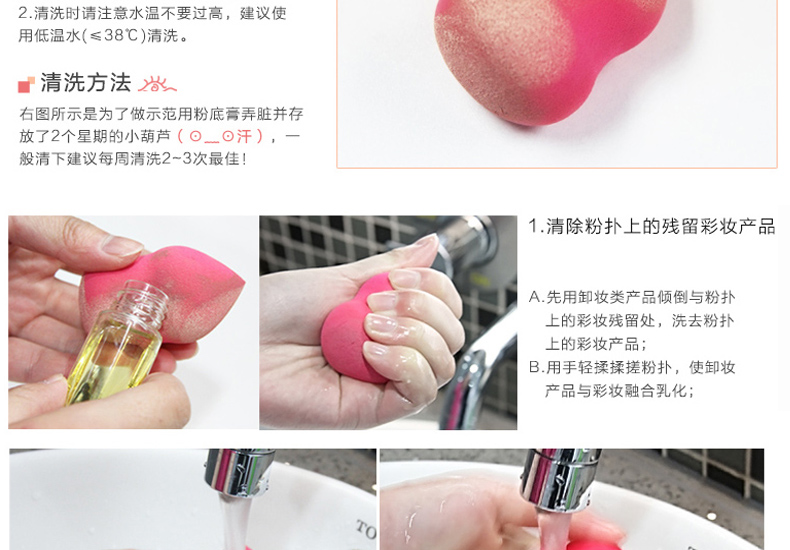 2.清洗时请注意水温不要过高，建议使用低温水(≤38℃)清洗。

清洗方法

右图所示是为了做示范用粉底膏弄脏并存放了2个星期的小葫芦（⊙＿⊙汗），一般清下建议每周清洗2~3次最佳！

1.清除粉扑上的残留彩妆产品

A.先用卸妆类产品倾倒与粉扑上的彩妆残留处，洗去粉扑上的彩妆产品；
B.用手轻揉揉搓粉扑，使卸妆产品与彩妆融合乳化；

TO