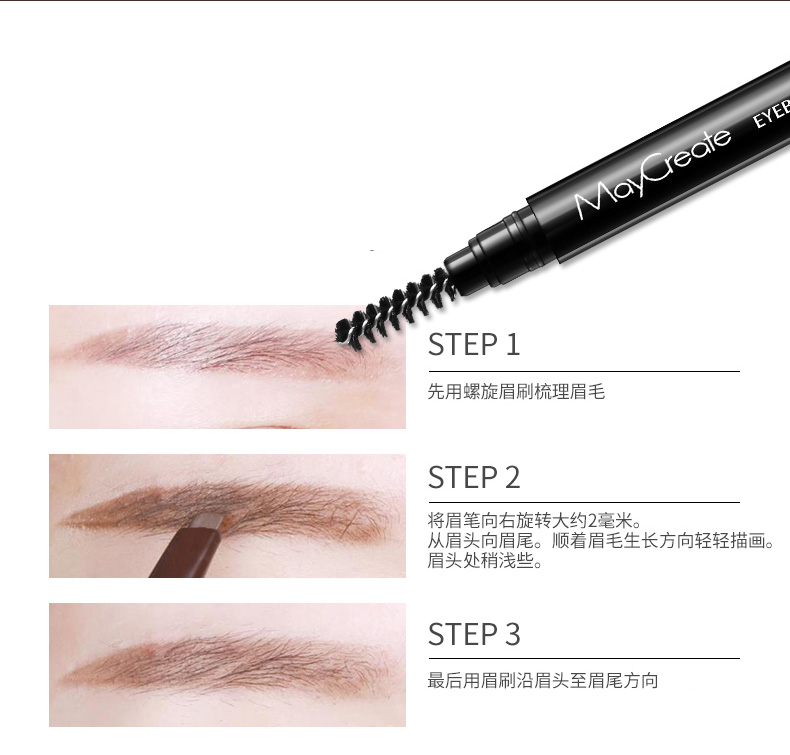 MayCreate EYEB

STEP 1

先用螺旋眉刷梳理眉毛

STEP 2

将眉笔向右旋转大约2毫米。
从眉头向眉尾。顺着眉毛生长方向轻轻描画。
眉头处稍浅些。

STEP 3

最后用眉刷沿眉头至眉尾方向