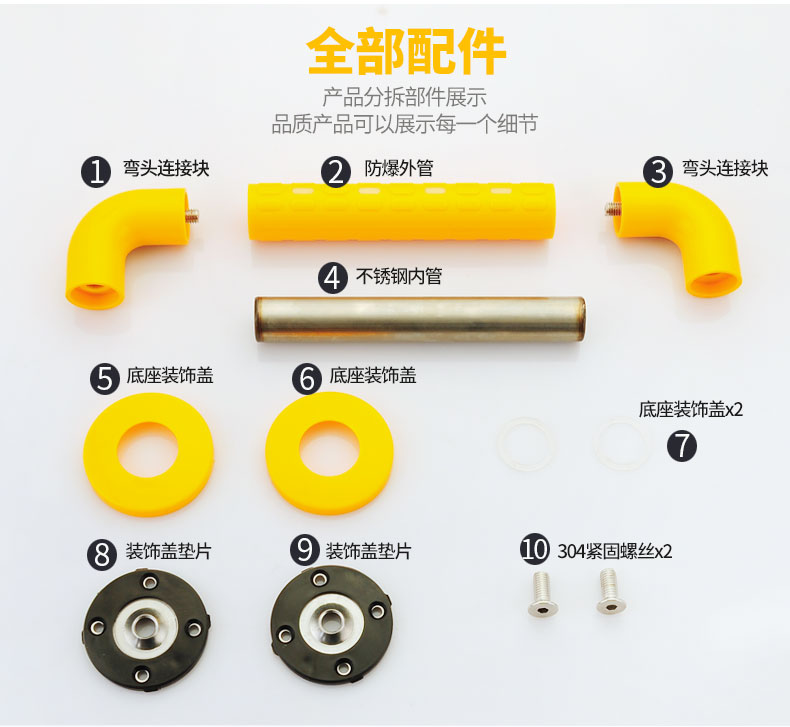 全部配件

产品分拆部件展示
品质产品可以展示每一个细节

1 弯头连接块

2 防爆外管

3 弯头连接块

4 不锈钢内管

5 底座装饰盖

6 底座装饰盖

底座装饰盖x2 7

8 装饰盖垫片

9 装饰盖垫片

10 304紧固螺丝x2