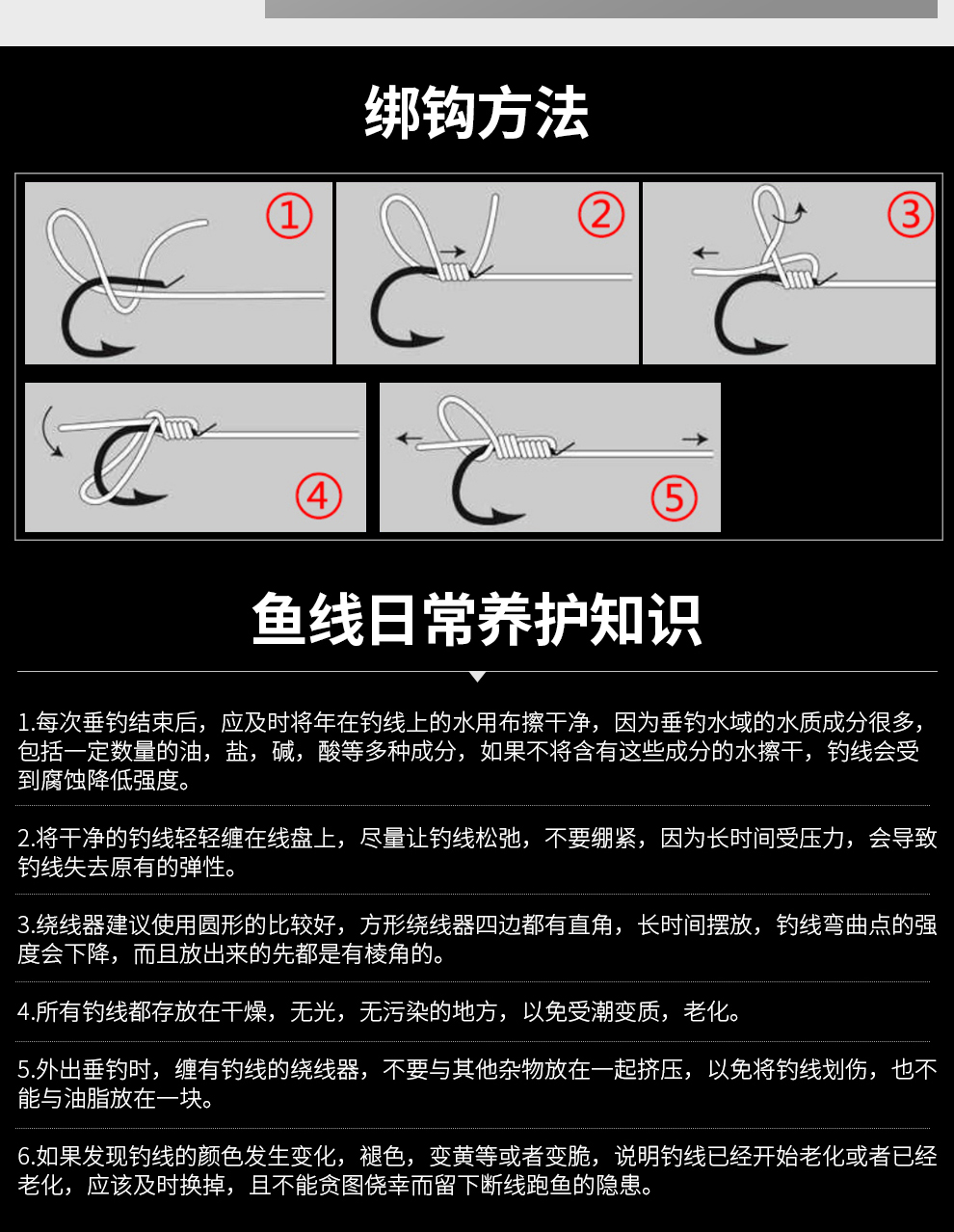 绑钩方法

①

②

③

④

⑤

鱼线日常养护知识

1.每次垂钓结束后，应及时将年在钓线上的水用布擦干净，因为垂钓水域的水质成分很多，包括一定数量的油，盐，碱，酸等多种成分，如果不将含有这些成分的水擦干，钓线会受到腐蚀降低强度。

2.将干净的钓线轻轻缠在线盘上，尽量让钓线松弛，不要绷紧，因为长时间受压力，会导致钓线失去原有的弹性。

3.绕线器建议使用圆形的比较好，方形绕线器四边都有直角，长时间摆放，钓线弯曲点的强度会下降，而且放出来的先都是有棱角的。

4.所有钓线都存放在干燥，无光，无污染的地方，以免受潮变质，老化。

5.外出垂钓时，缠有钓线的绕线器，不要与其他杂物放在一起挤压，以免将钓线划伤，也不能与油脂放在一块。

6.如果发现钓线的颜色发生变化，褪色，变黄等或者变脆，说明钓线已经开始老化或者已经老化，应该及时换掉，且不能贪图侥幸而留下断线跑鱼的隐患。