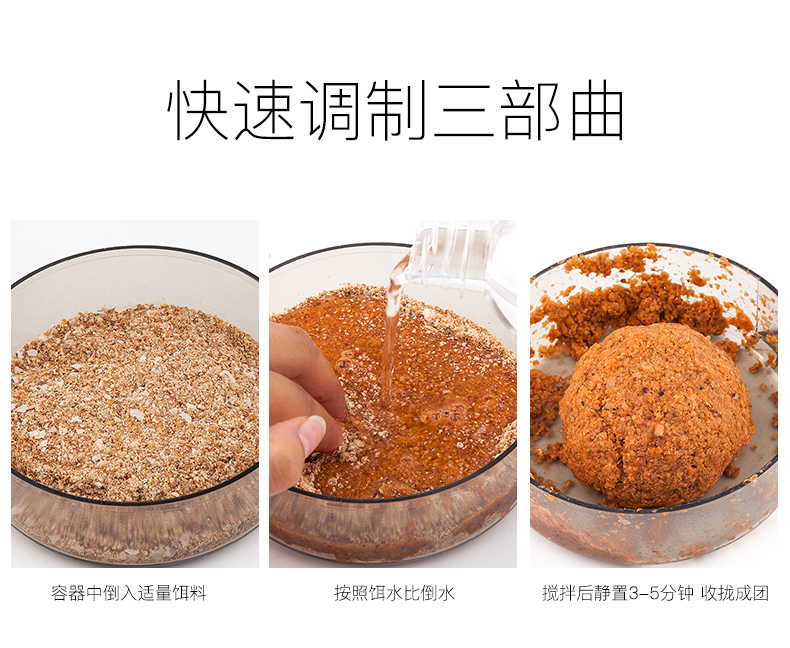 快速调制三部曲

容器中倒入适量饵料

按照饵水比倒水

搅拌后静置3-5分钟 收拢成团