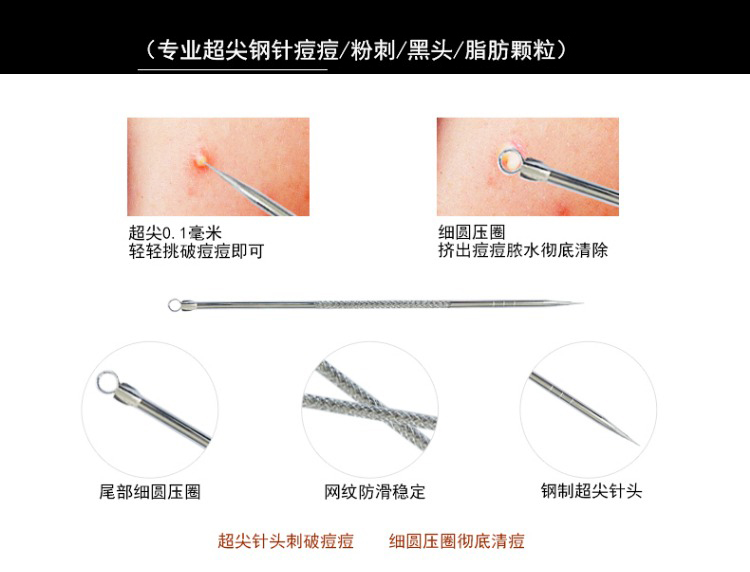 （专业超尖钢针痘痘/粉刺/黑头/脂肪颗粒）

超尖0.1毫米
轻轻挑破痘痘即可

细圆压圈
挤出痘痘脓水彻底清除

尾部细圆压圈

网纹防滑稳定

钢制超尖针头

超尖针头刺破痘痘　　细圆压圈彻底清痘