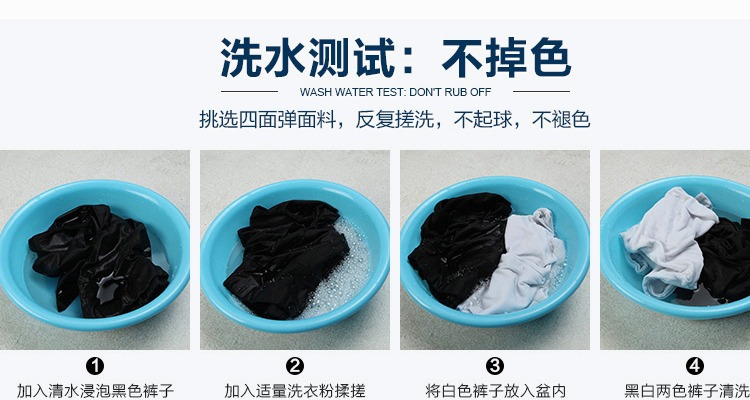 洗水测试：不掉色

WASH WATER TEST: DON'T RUB OFF

挑选四面弹面料，反复搓洗，不起球，不褪色

❶
加入清水浸泡黑色裤子

❷
加入适量洗衣粉揉搓

❸
将白色裤子放入盆内

❹
黑白两色裤子清洗