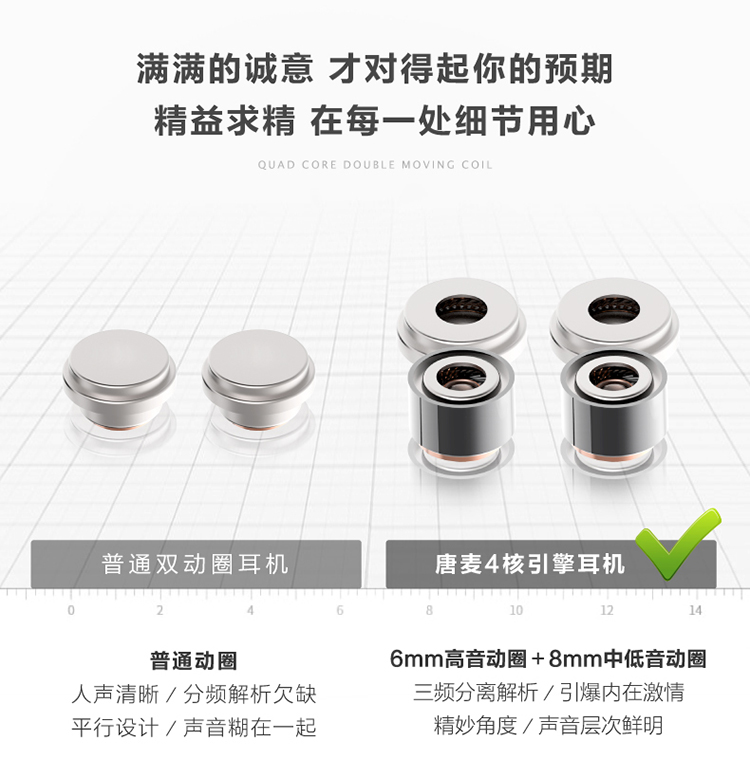 满满的诚意 才对得起你的预期
精益求精 在每一处细节用心

QUAD CORE DOUBLE MOVING COIL

普通双动圈耳机

唐麦4核引擎耳机

0 2 4 6 8 10 12 14

普通动圈
人声清晰 / 分频解析欠缺
平行设计 / 声音糊在一起

6mm高音动圈＋8mm中低音动圈
三频分离解析 / 引爆内在激情
精妙角度 / 声音层次鲜明