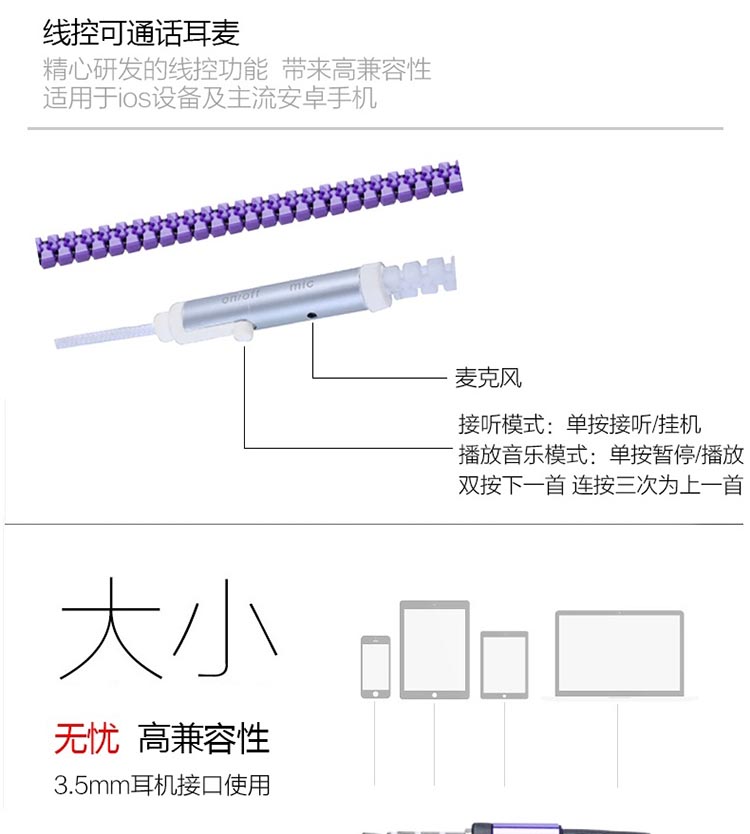 线控可通话耳麦
精心研发的线控功能 带来高兼容性
适用于ios设备及主流安卓手机

on/off mic

麦克风

接听模式：单按接听/挂机
播放音乐模式：单按暂停/播放
双按下一首 连按三次为上一首

大小

无忧 高兼容性

3.5mm耳机接口使用