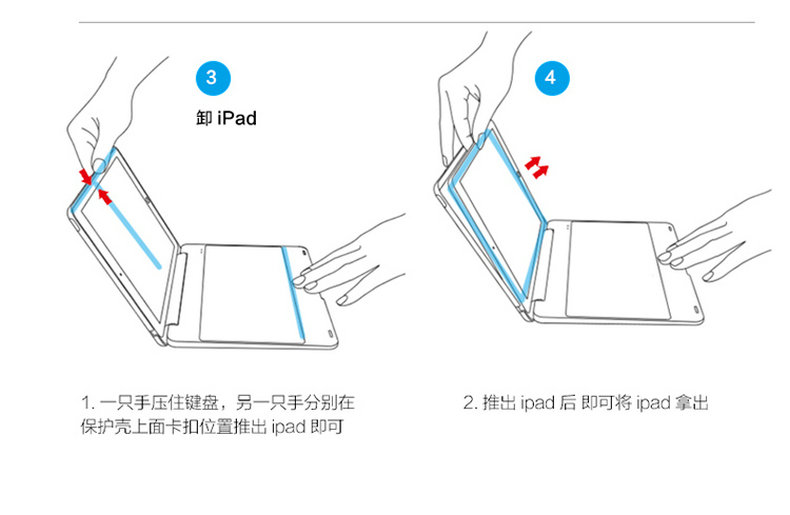 3

卸 iPad

4

1. 一只手压住键盘，另一只手分别在保护壳上面卡扣位置推出 ipad 即可

2. 推出 ipad 后 即可将 ipad 拿出