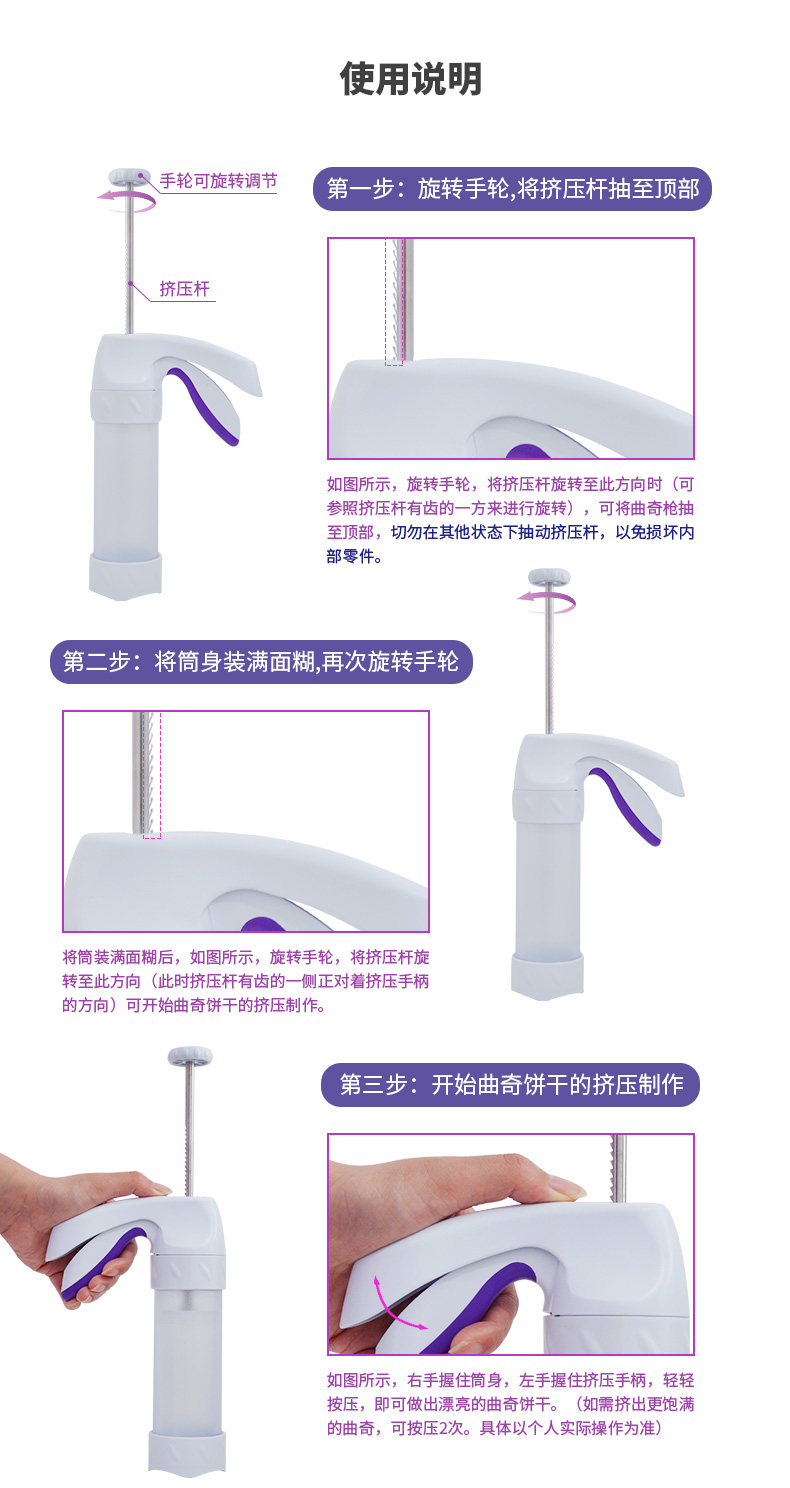 使用说明

手轮可旋转调节

挤压杆

第一步：旋转手轮,将挤压杆抽至顶部

如图所示，旋转手轮，将挤压杆旋转至此方向时（可参照挤压杆有齿的一方来进行旋转），可将曲奇枪抽至顶部，切勿在其他状态下抽动挤压杆，以免损坏内部零件。

第二步：将筒身装满面糊,再次旋转手轮

将筒装满面糊后，如图所示，旋转手轮，将挤压杆旋转至此方向（此时挤压杆有齿的一侧正对着挤压手柄的方向）可开始曲奇饼干的挤压制作。

第三步：开始曲奇饼干的挤压制作

如图所示，右手握住筒身，左手握住挤压手柄，轻轻按压，即可做出漂亮的曲奇饼干。（如需挤出更饱满的曲奇，可按压2次。具体以个人实际操作为准）