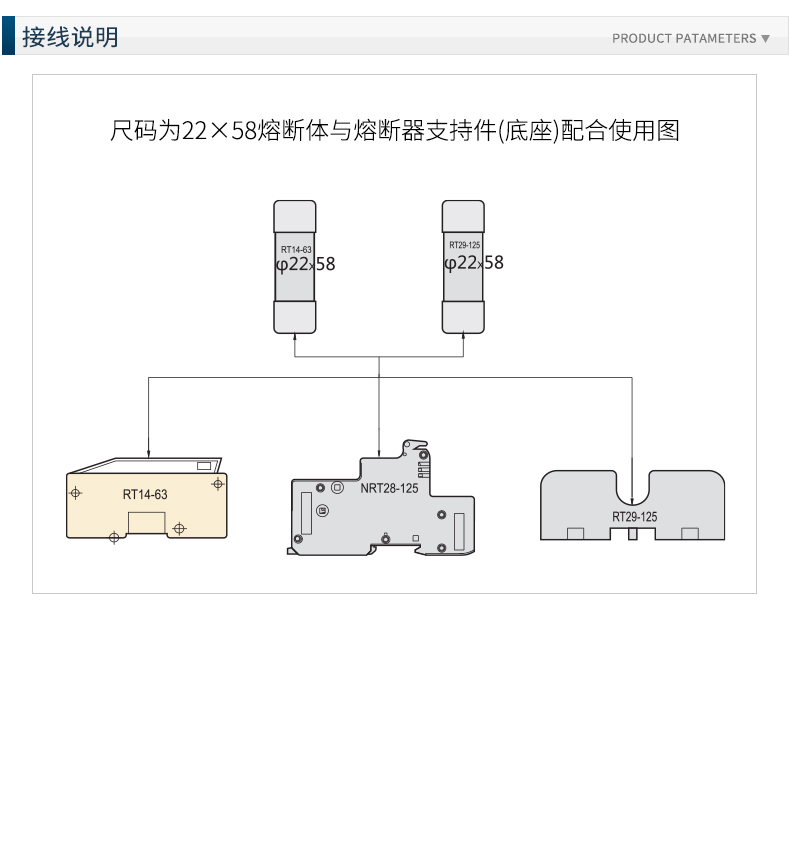 接线说明

PRODUCT PATAMETERS ▼

尺码为22×58熔断体与熔断器支持件(底座)配合使用图

RT14-63
φ22x58

RT29-125
φ22x58

RT14-63

NRT28-125

RT29-125