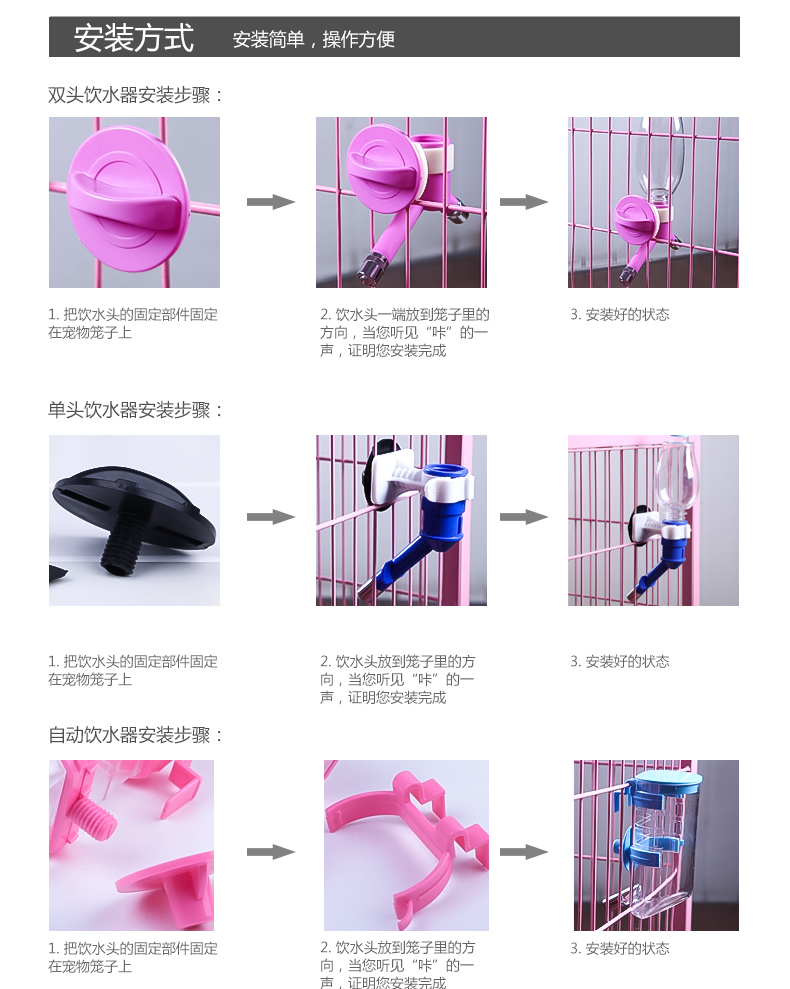 安装方式 安装简单，操作方便

双头饮水器安装步骤：

1. 把饮水头的固定部件固定在宠物笼子上

2. 饮水头一端放到笼子里的方向，当您听见“咔”的一声，证明您安装完成

3. 安装好的状态

单头饮水器安装步骤：

1. 把饮水头的固定部件固定在宠物笼子上

2. 饮水头放到笼子里的方向，当您听见“咔”的一声，证明您安装完成

3. 安装好的状态

自动饮水器安装步骤：

1. 把饮水头的固定部件固定在宠物笼子上

2. 饮水头放到笼子里的方向，当您听见“咔”的一声，证明您安装完成

3. 安装好的状态