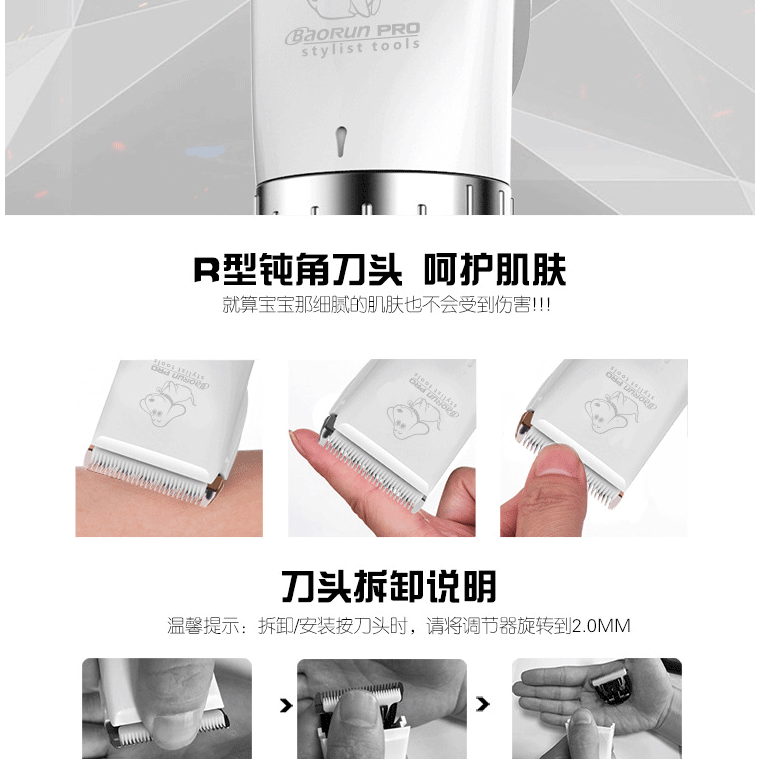 BaoRun PRO
stylist tools

R型钝角刀头 呵护肌肤
就算宝宝那细腻的肌肤也不会受到伤害!!!

BaoRun PRO
stylist tools

BaoRun PRO
stylist tools

BaoRun PRO
stylist tools

刀头拆卸说明
温馨提示：拆卸/安装按刀头时，请将调节器旋转到2.0MM