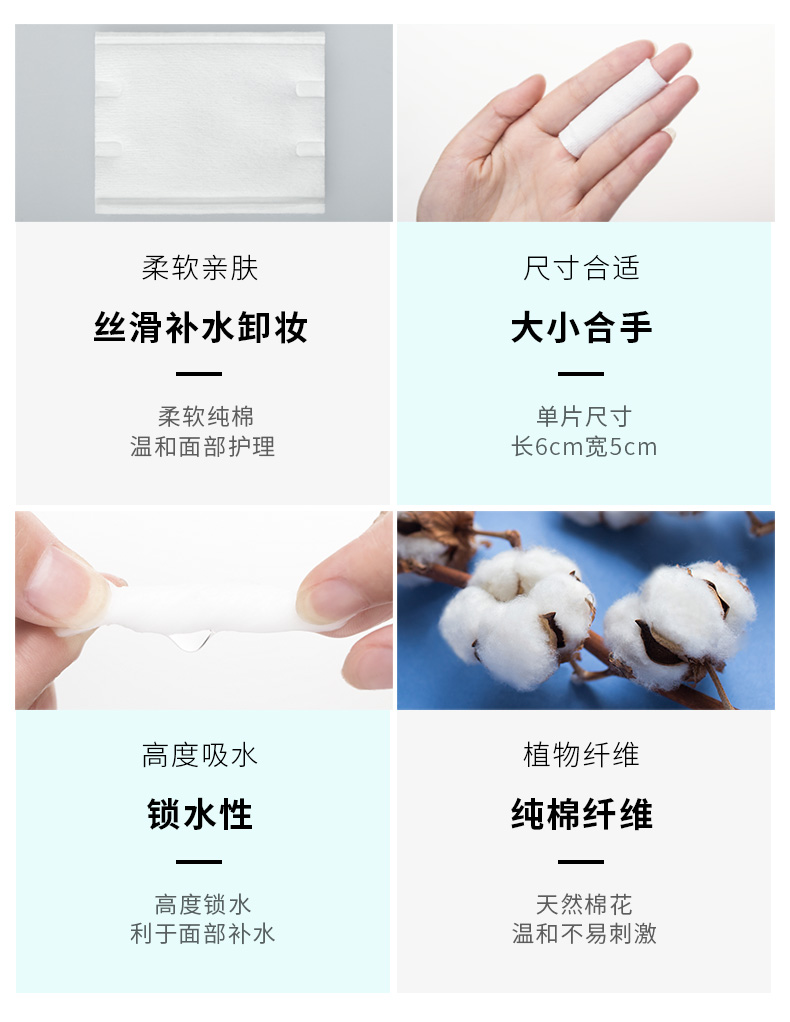 柔软亲肤

丝滑补水卸妆

柔软纯棉
温和面部护理

尺寸合适

大小合手

单片尺寸
长6cm宽5cm

高度吸水

锁水性

高度锁水
利于面部补水

植物纤维

纯棉纤维

天然棉花
温和不易刺激