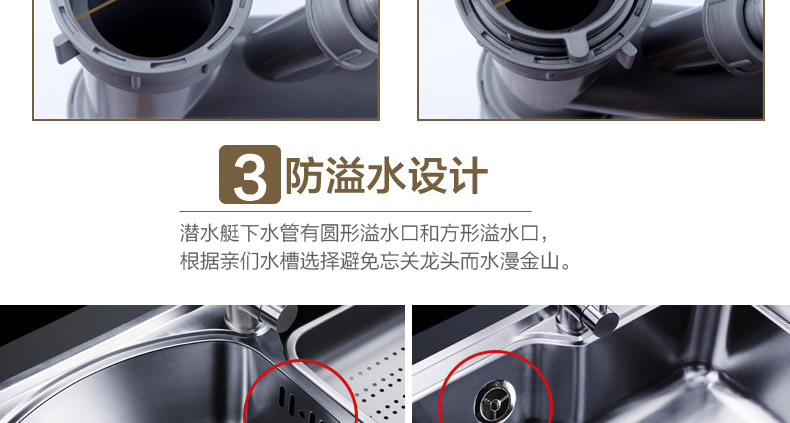 3 防溢水设计

潜水艇下水管有圆形溢水口和方形溢水口，
根据亲们水槽选择避免忘关龙头而水漫金山。