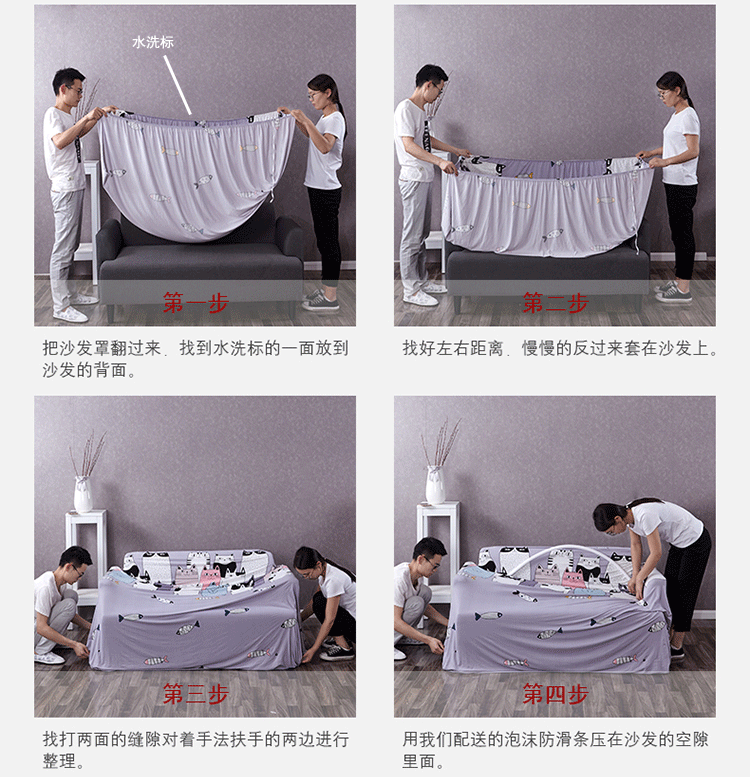 水洗标

第一步

把沙发罩翻过来，找到水洗标的一面放到沙发的背面。

第二步

找好左右距离，慢慢的反过来套在沙发上。

第三步

找打两面的缝隙对着手法扶手的两边进行整理。

第四步

用我们配送的泡沫防滑条压在沙发的空隙里面。