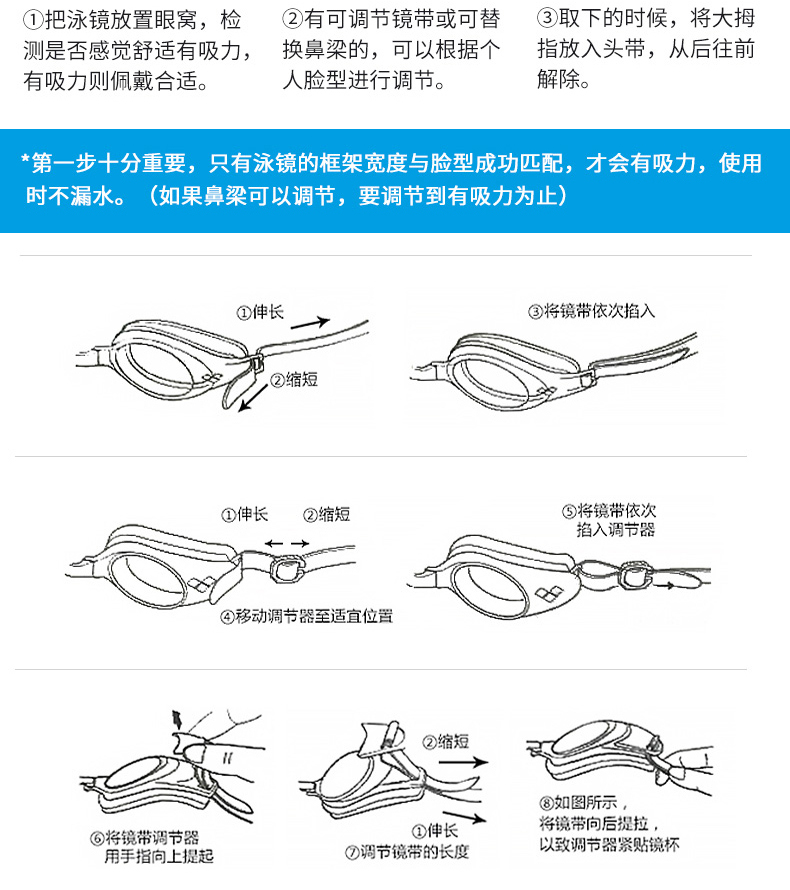 ①把泳镜放置眼窝，检测是否感觉舒适有吸力，有吸力则佩戴合适。

②有可调节镜带或可替换鼻梁的，可以根据个人脸型进行调节。

③取下的时候，将大拇指放入头带，从后往前解除。

*第一步十分重要，只有泳镜的框架宽度与脸型成功匹配，才会有吸力，使用时不漏水。（如果鼻梁可以调节，要调节到有吸力为止）

①伸长

②缩短

③将镜带依次掐入

①伸长

②缩短

④移动调节器至适宜位置

⑤将镜带依次掐入调节器

⑥将镜带调节器用手指向上提起

②缩短

①伸长

⑦调节镜带的长度

⑧如图所示，将镜带向后提拉，以致调节器紧贴镜杯