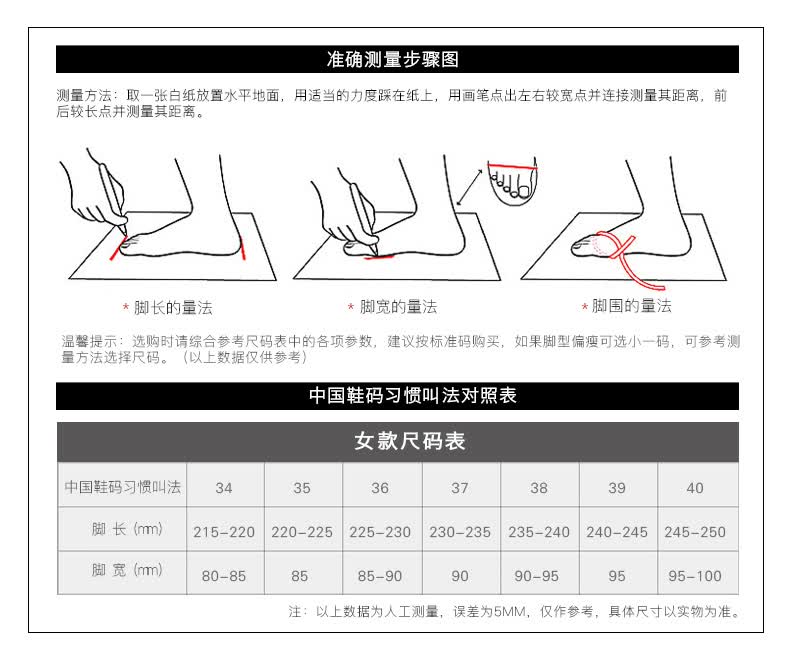 准确测量步骤图

测量方法：取一张白纸放置水平地面，用适当的力度踩在纸上，用画笔点出左右较宽点并连接测量其距离，前后较长点并测量其距离。

* 脚长的量法

* 脚宽的量法

* 脚围的量法

温馨提示：选购时请综合参考尺码表中的各项参数，建议按标准码购买，如果脚型偏瘦可选小一码，可参考测量方法选择尺码。（以上数据仅供参考）

中国鞋码习惯叫法对照表

女款尺码表

| 中国鞋码习惯叫法 | 34 | 35 | 36 | 37 | 38 | 39 | 40 |
|---|---|---|---|---|---|---|---|
| 脚 长 (mm) | 215-220 | 220-225 | 225-230 | 230-235 | 235-240 | 240-245 | 245-250 |
| 脚 宽 (mm) | 80-85 | 85 | 85-90 | 90 | 90-95 | 95 | 95-100 |

注：以上数据为人工测量，误差为5MM，仅作参考，具体尺寸以实物为准。