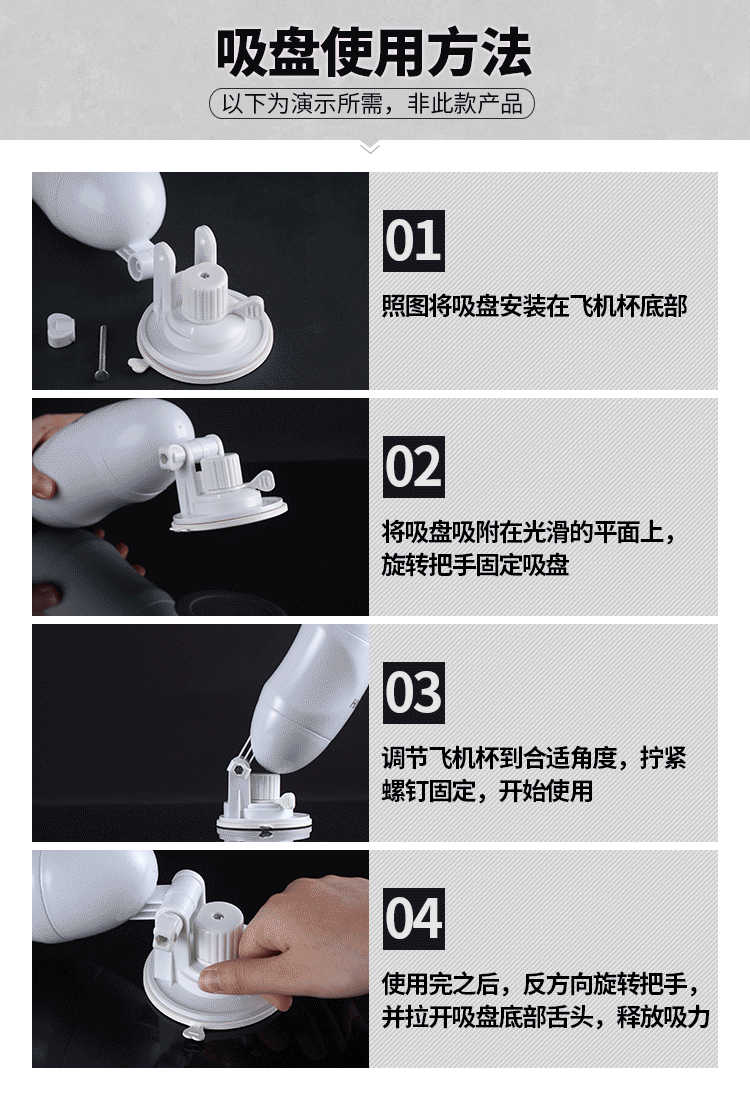 吸盘使用方法

以下为演示所需，非此款产品

01

照图将吸盘安装在飞机杯底部

02

将吸盘吸附在光滑的平面上，旋转把手固定吸盘

03

调节飞机杯到合适角度，拧紧螺钉固定，开始使用

04

使用完之后，反方向旋转把手，并拉开吸盘底部舌头，释放吸力