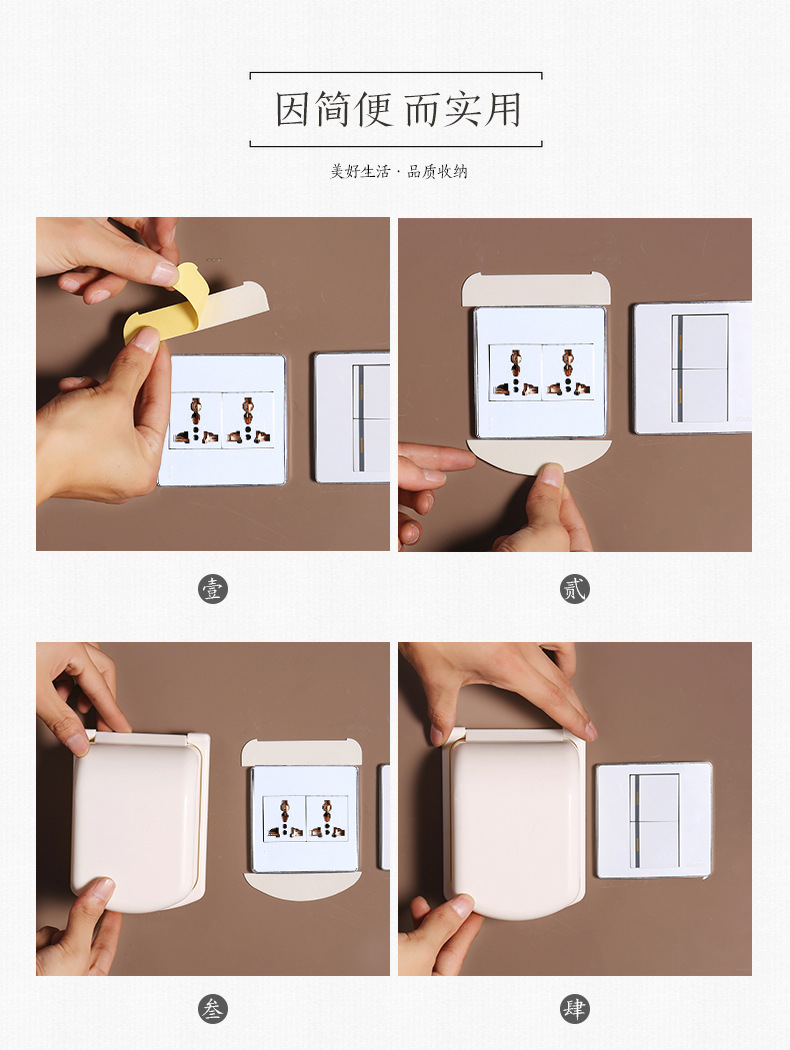 因简便 而实用

美好生活 · 品质收纳

壹

贰

叁

肆