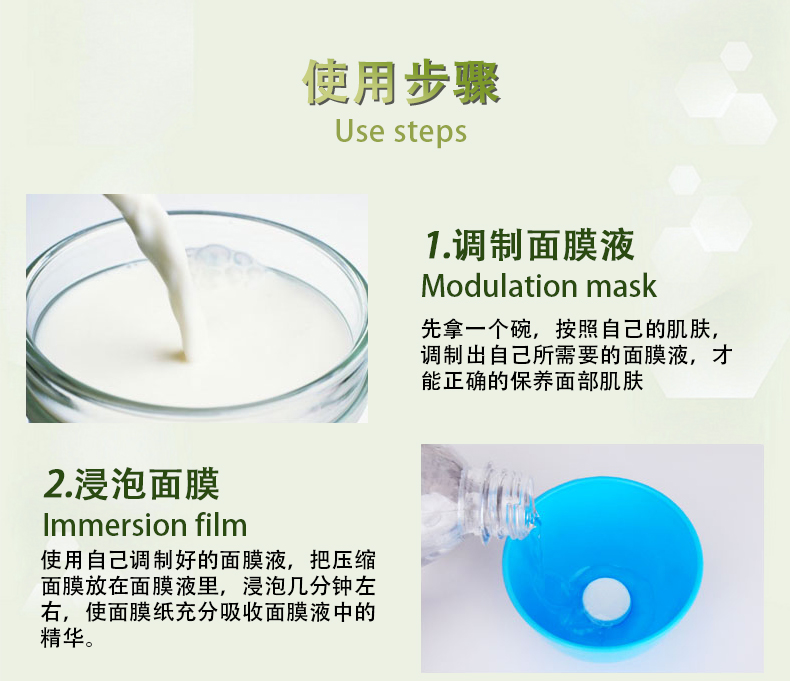 使用步骤
Use steps

1.调制面膜液
Modulation mask
先拿一个碗，按照自己的肌肤，调制出自己所需要的面膜液，才能正确的保养面部肌肤

2.浸泡面膜
Immersion film
使用自己调制好的面膜液，把压缩面膜放在面膜液里，浸泡几分钟左右，使面膜纸充分吸收面膜液中的精华。