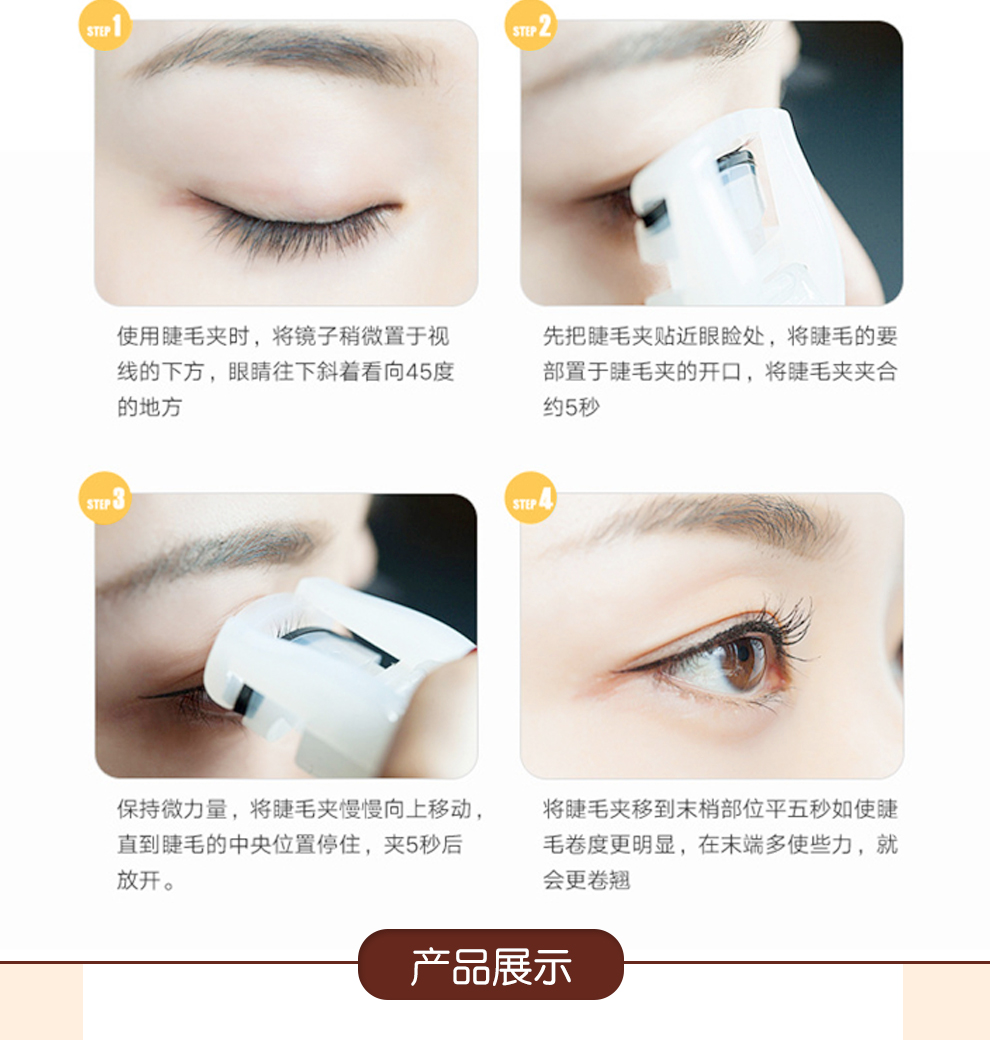 STEP 1

使用睫毛夹时，将镜子稍微置于视线的下方，眼睛往下斜着看向45度的地方

STEP 2

先把睫毛夹贴近眼睑处，将睫毛的要部置于睫毛夹的开口，将睫毛夹夹合约5秒

STEP 3

保持微力量，将睫毛夹慢慢向上移动，直到睫毛的中央位置停住，夹5秒后放开。

STEP 4

将睫毛夹移到末梢部位平五秒如使睫毛卷度更明显，在末端多使些力，就会更卷翘

产品展示