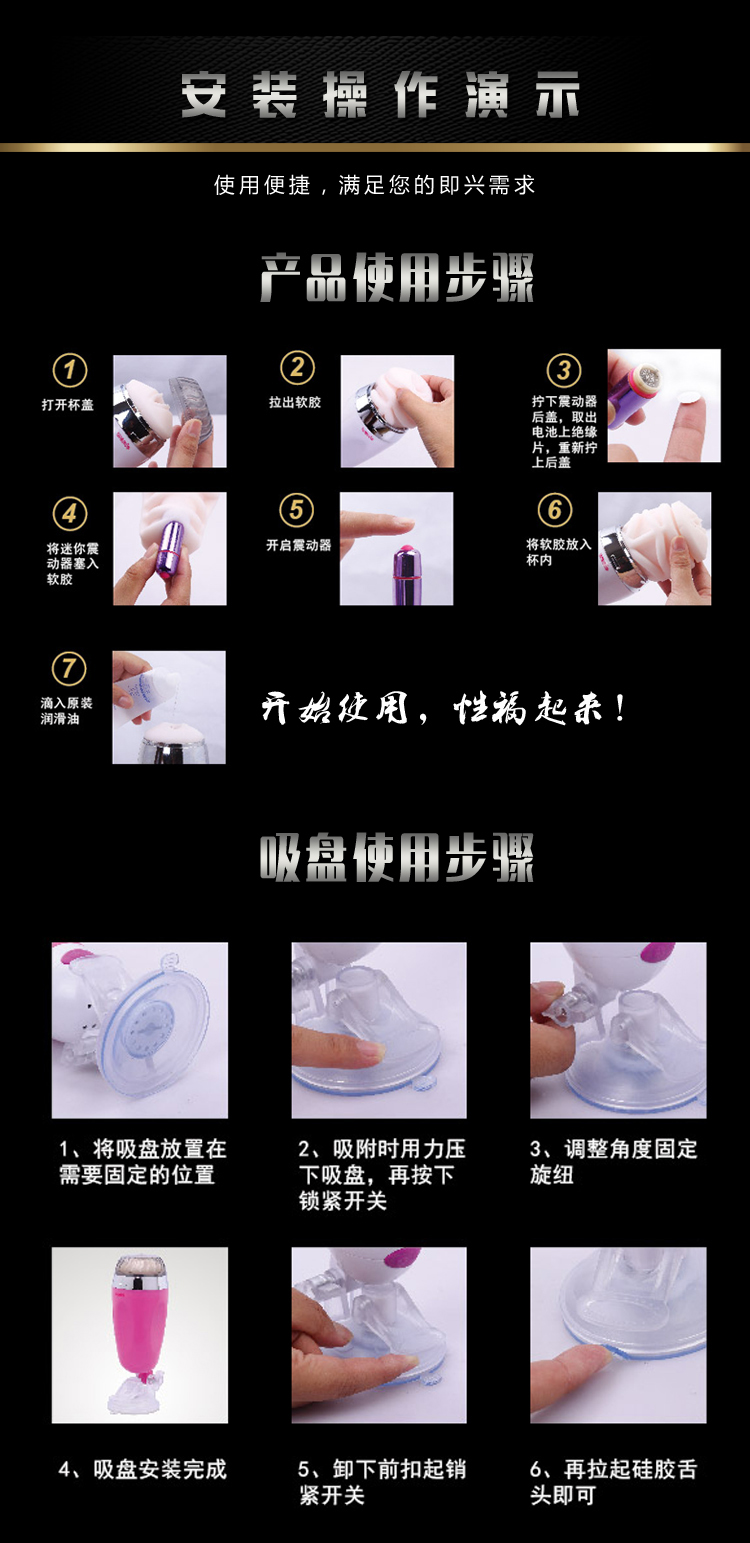 安装操作演示

使用便捷，满足您的即兴需求

产品使用步骤

①
打开杯盖

②
拉出软胶

③
拧下震动器后盖，取出电池上绝缘片，重新拧上后盖

④
将迷你震动器塞入软胶

⑤
开启震动器

⑥
将软胶放入杯内

⑦
滴入原装润滑油

开始使用，性福起来！

吸盘使用步骤

1、将吸盘放置在需要固定的位置

2、吸附时用力压下吸盘，再按下锁紧开关

3、调整角度固定旋纽

4、吸盘安装完成

5、卸下前扣起销紧开关

6、再拉起硅胶舌头即可