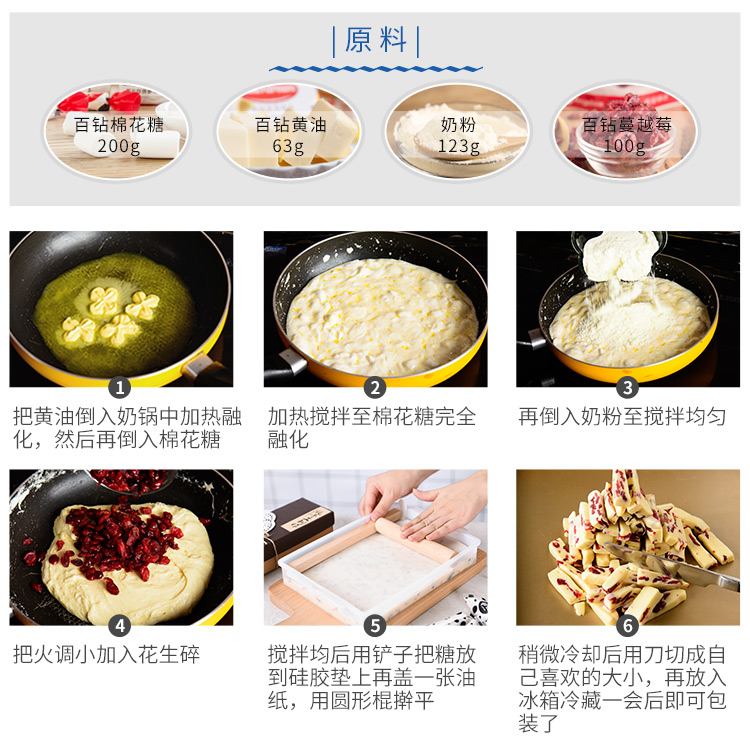 |原料|

百钻棉花糖
200g

百钻黄油
63g

奶粉
123g

百钻蔓越莓
100g

1
把黄油倒入奶锅中加热融化，然后再倒入棉花糖

2
加热搅拌至棉花糖完全融化

3
再倒入奶粉至搅拌均匀

4
把火调小加入花生碎

5
搅拌均后用铲子把糖放到硅胶垫上再盖一张油纸，用圆形棍擀平

6
稍微冷却后用刀切成自己喜欢的大小，再放入冰箱冷藏一会后即可包装了