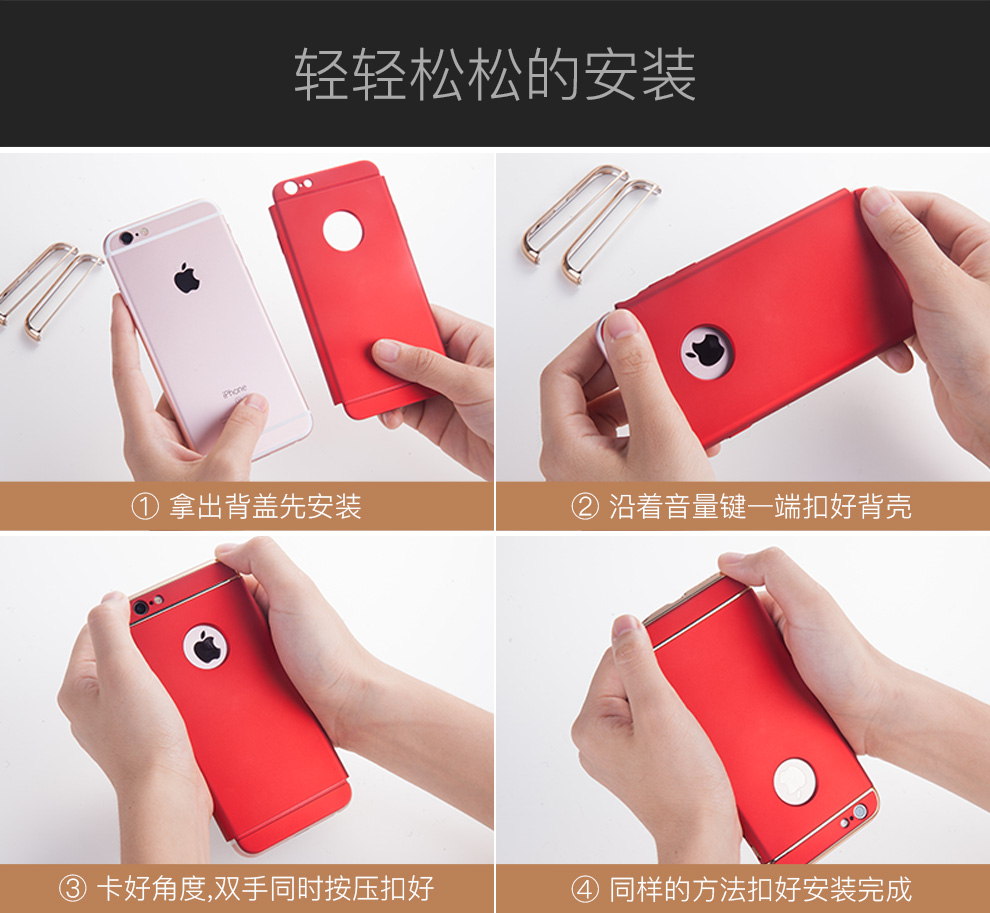 轻轻松松的安装

iPhone

① 拿出背盖先安装

② 沿着音量键一端扣好背壳

③ 卡好角度,双手同时按压扣好

④ 同样的方法扣好安装完成