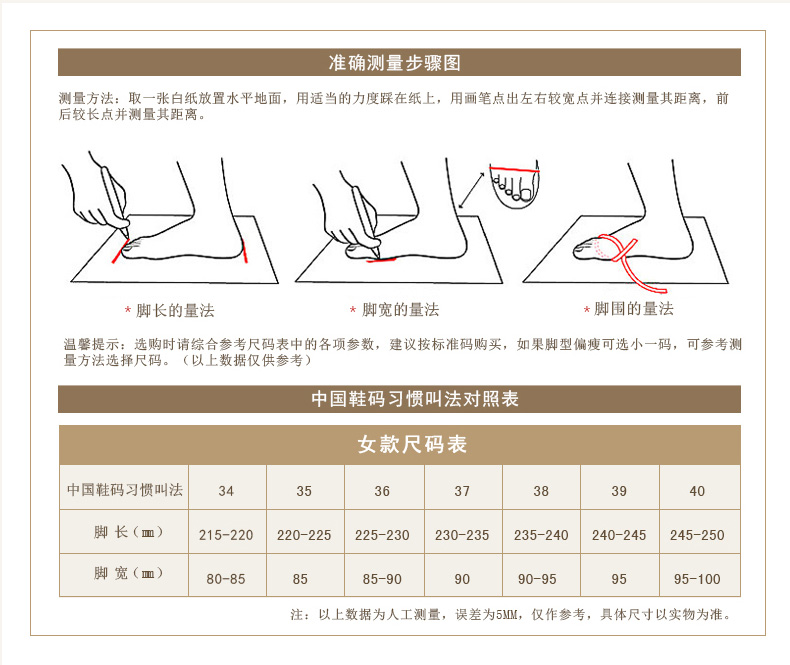 准确测量步骤图

测量方法：取一张白纸放置水平地面，用适当的力度踩在纸上，用画笔点出左右较宽点并连接测量其距离，前后较长点并测量其距离。

* 脚长的量法

* 脚宽的量法

* 脚围的量法

温馨提示：选购时请综合参考尺码表中的各项参数，建议按标准码购买，如果脚型偏瘦可选小一码，可参考测量方法选择尺码。（以上数据仅供参考）

中国鞋码习惯叫法对照表

女款尺码表

| 中国鞋码习惯叫法 | 34 | 35 | 36 | 37 | 38 | 39 | 40 |
|---|---|---|---|---|---|---|---|
| 脚 长（㎜） | 215-220 | 220-225 | 225-230 | 230-235 | 235-240 | 240-245 | 245-250 |
| 脚 宽（㎜） | 80-85 | 85 | 85-90 | 90 | 90-95 | 95 | 95-100 |

注：以上数据为人工测量，误差为5MM，仅作参考，具体尺寸以实物为准。