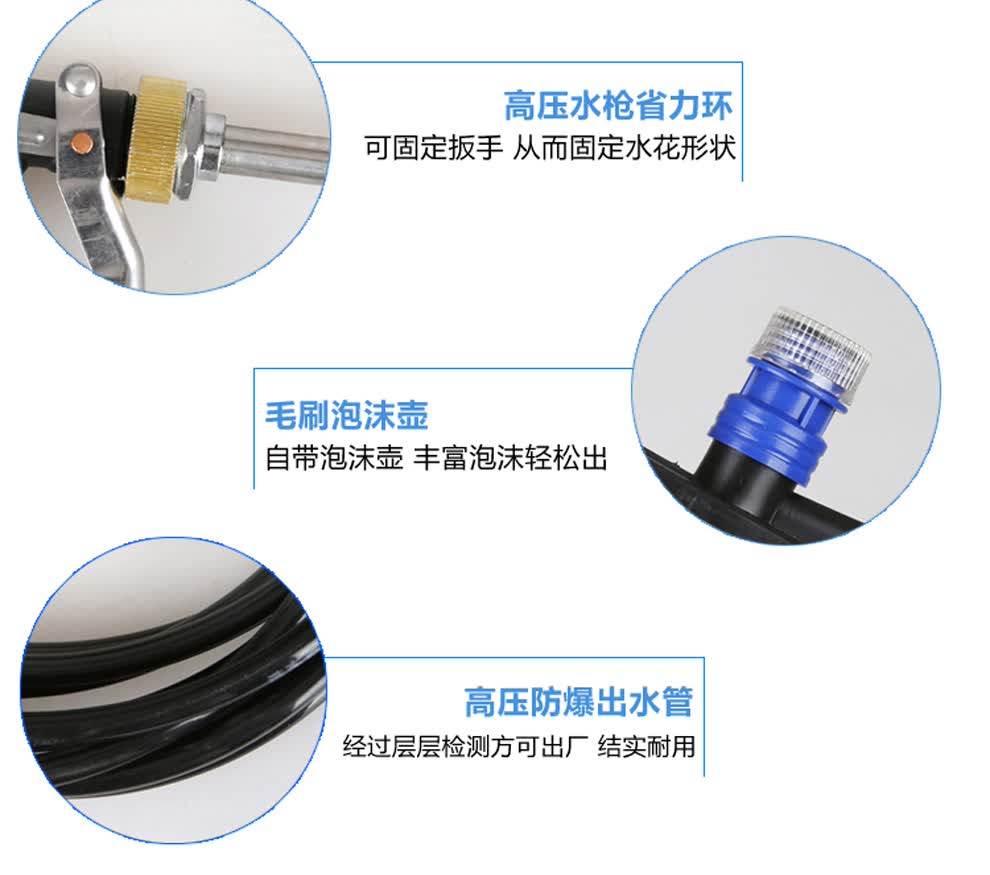 高压水枪省力环
可固定扳手 从而固定水花形状

毛刷泡沫壶
自带泡沫壶 丰富泡沫轻松出

高压防爆出水管
经过层层检测方可出厂 结实耐用