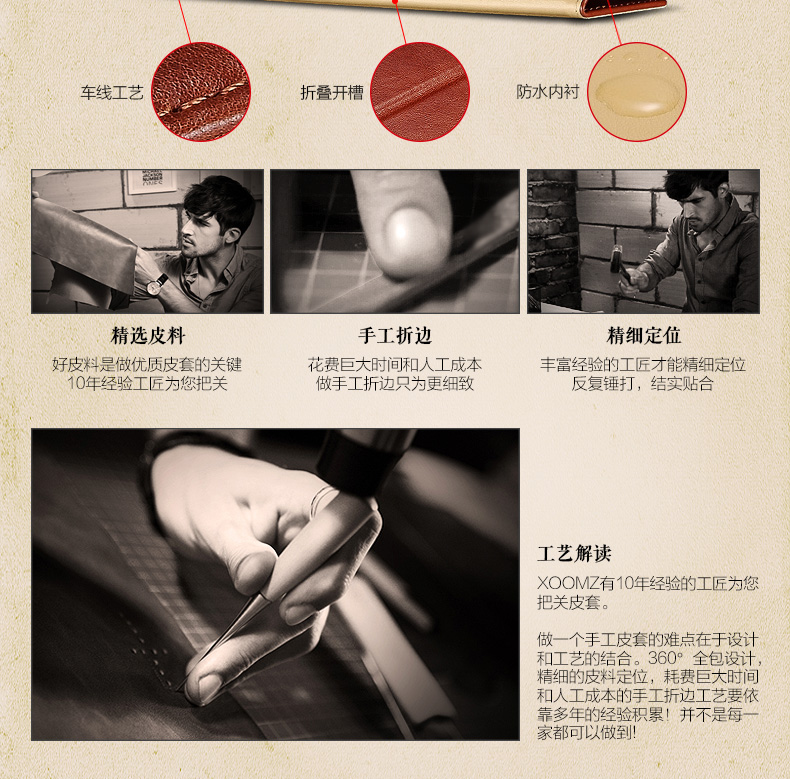 车线工艺

折叠开槽

防水内衬

精选皮料
好皮料是做优质皮套的关键
10年经验工匠为您把关

手工折边
花费巨大时间和人工成本
做手工折边只为更细致

精细定位
丰富经验的工匠才能精细定位
反复锤打，结实贴合

工艺解读
XOOMZ有10年经验的工匠为您把关皮套。

做一个手工皮套的难点在于设计和工艺的结合。360° 全包设计，精细的皮料定位，耗费巨大时间和人工成本的手工折边工艺要依靠多年的经验积累！并不是每一家都可以做到!