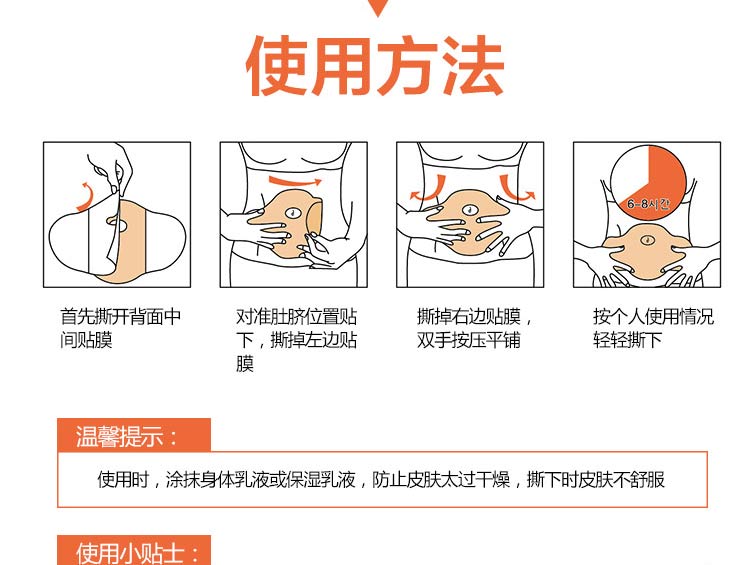 使用方法

6-8시간

首先撕开背面中间贴膜

对准肚脐位置贴下，撕掉左边贴膜

撕掉右边贴膜，双手按压平铺

按个人使用情况轻轻撕下

温馨提示：

使用时，涂抹身体乳液或保湿乳液，防止皮肤太过干燥，撕下时皮肤不舒服

使用小贴士：