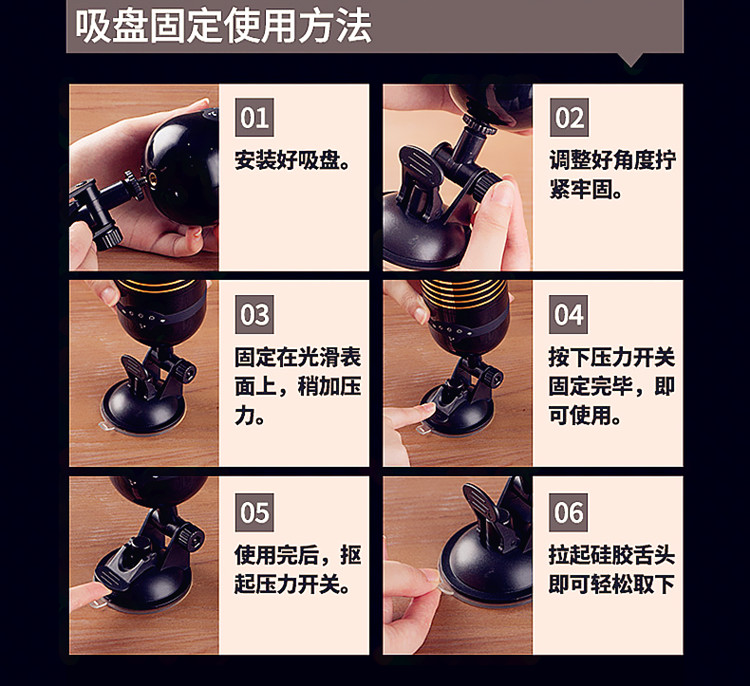 吸盘固定使用方法

01
安装好吸盘。

02
调整好角度拧紧牢固。

03
固定在光滑表面上，稍加压力。

04
按下压力开关固定完毕，即可使用。

05
使用完后，抠起压力开关。

06
拉起硅胶舌头即可轻松取下